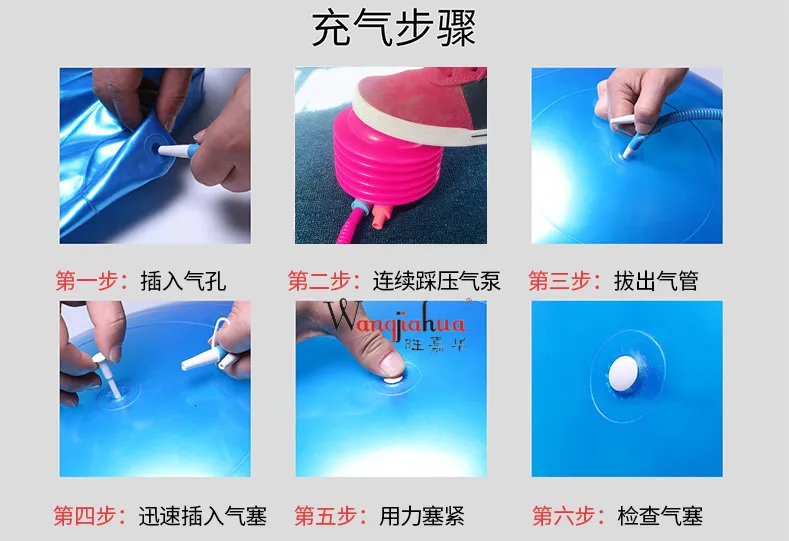 充气步骤

第一步：插入气孔

第二步：连续踩压气泵

第三步：拔出气管

Wangjiahua
旺嘉华

第四步：迅速插入气塞

第五步：用力塞紧

第六步：检查气塞