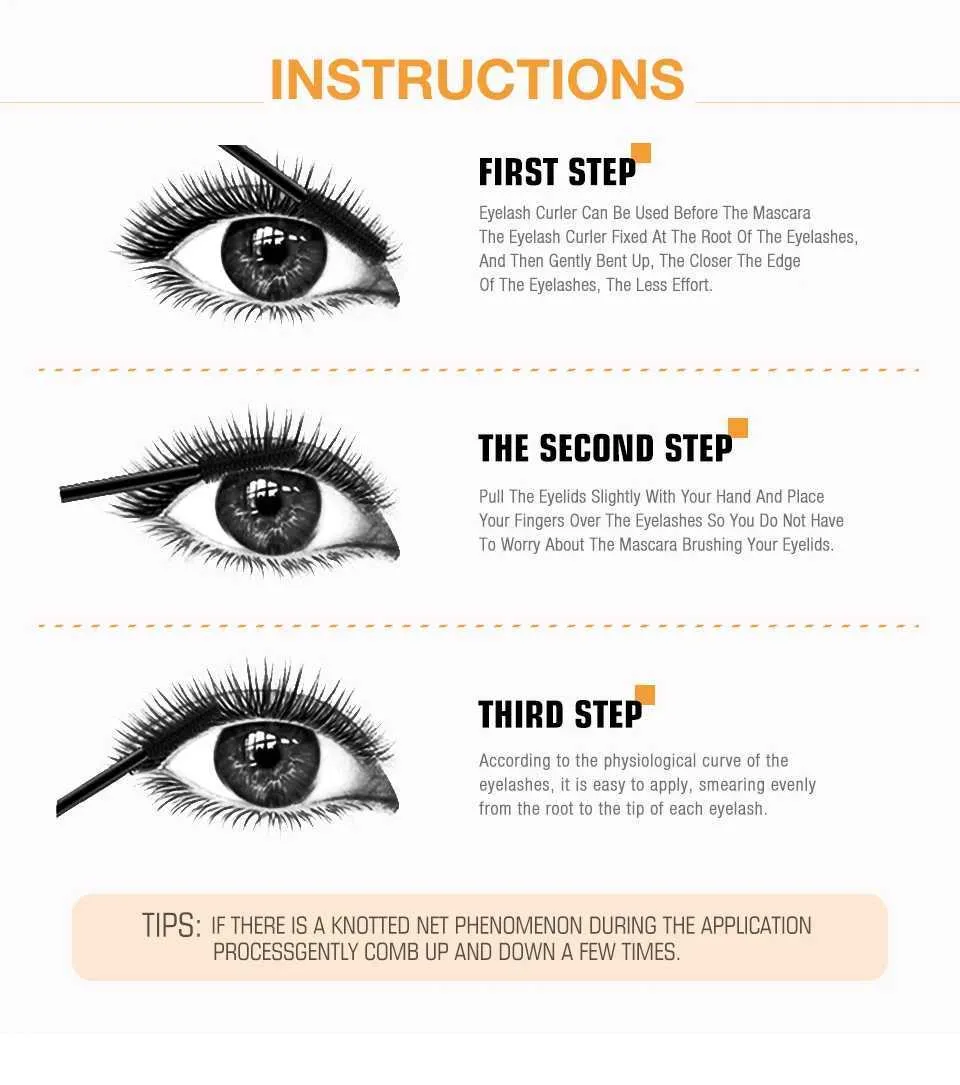 INSTRUCTIONS

FIRST STEP

Eyelash Curler Can Be Used Before The Mascara The Eyelash Curler Fixed At The Root Of The Eyelashes, And Then Gently Bent Up, The Closer The Edge Of The Eyelashes, The Less Effort.

THE SECOND STEP

Pull The Eyelids Slightly With Your Hand And Place Your Fingers Over The Eyelashes So You Do Not Have To Worry About The Mascara Brushing Your Eyelids.

THIRD STEP

According to the physiological curve of the eyelashes, it is easy to apply, smearing evenly from the root to the tip of each eyelash.

TIPS: IF THERE IS A KNOTTED NET PHENOMENON DURING THE APPLICATION PROCESSGENTLY COMB UP AND DOWN A FEW TIMES.