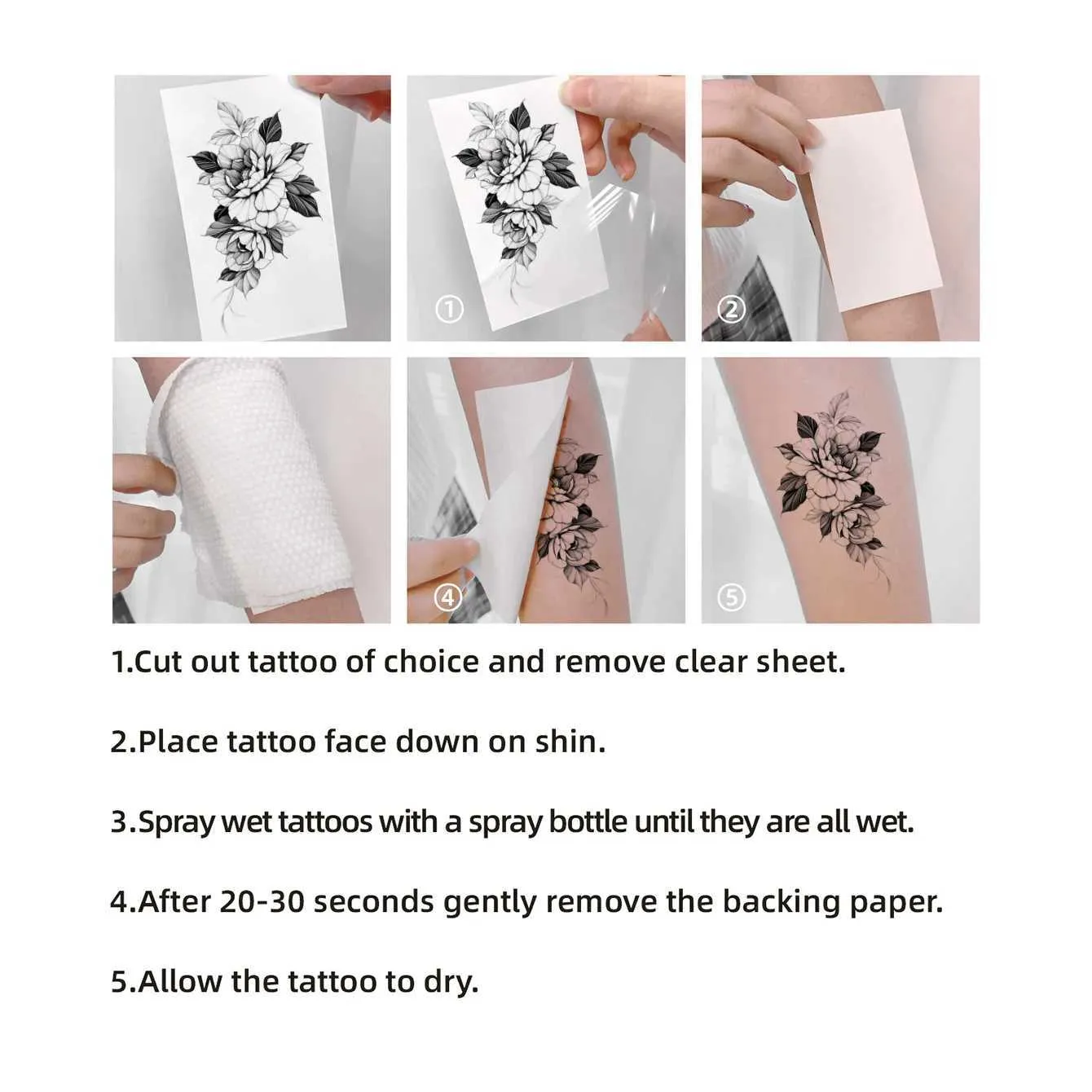 ①

②

④

⑤

1.Cut out tattoo of choice and remove clear sheet.

2.Place tattoo face down on shin.

3.Spray wet tattoos with a spray bottle until they are all wet.

4.After 20-30 seconds gently remove the backing paper.

5.Allow the tattoo to dry.