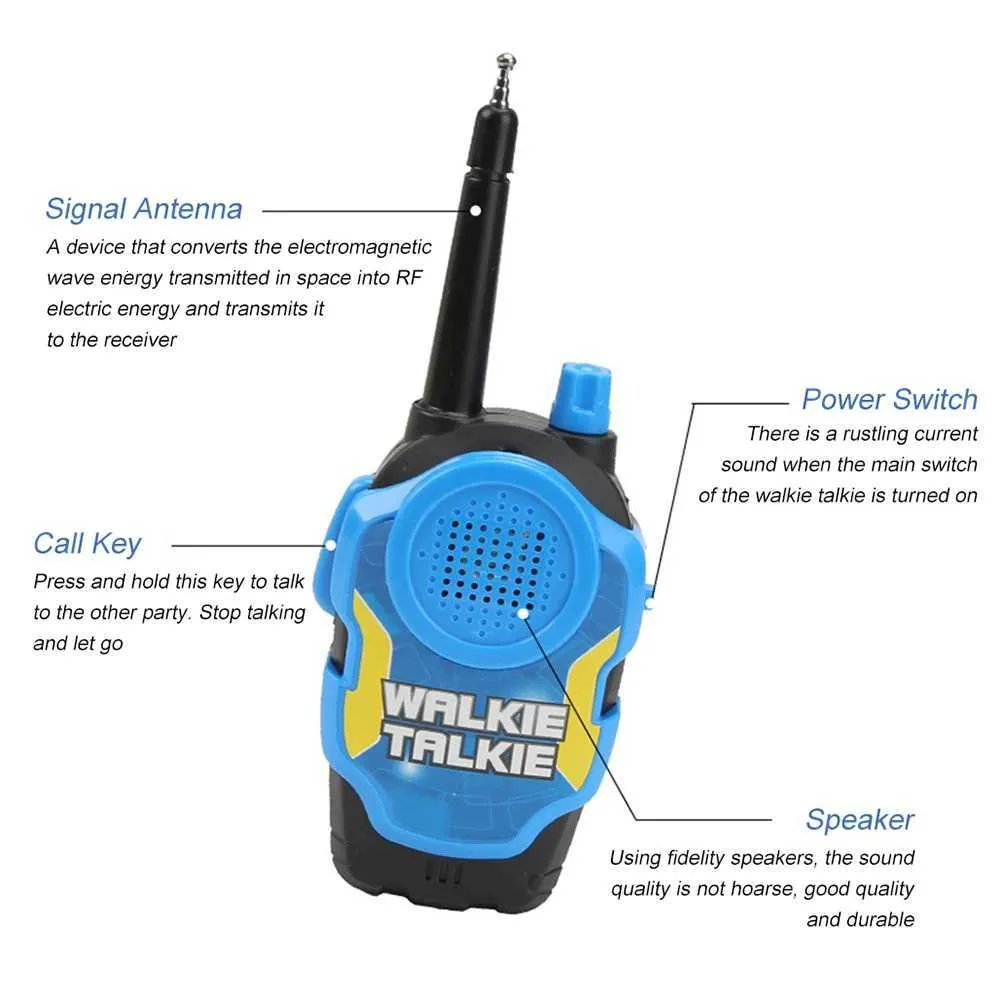 Signal Antenna
A device that converts the electromagnetic wave energy transmitted in space into RF electric energy and transmits it to the receiver

Power Switch
There is a rustling current sound when the main switch of the walkie talkie is turned on

Call Key
Press and hold this key to talk to the other party. Stop talking and let go

WALKIE TALKIE

Speaker
Using fidelity speakers, the sound quality is not hoarse, good quality and durable