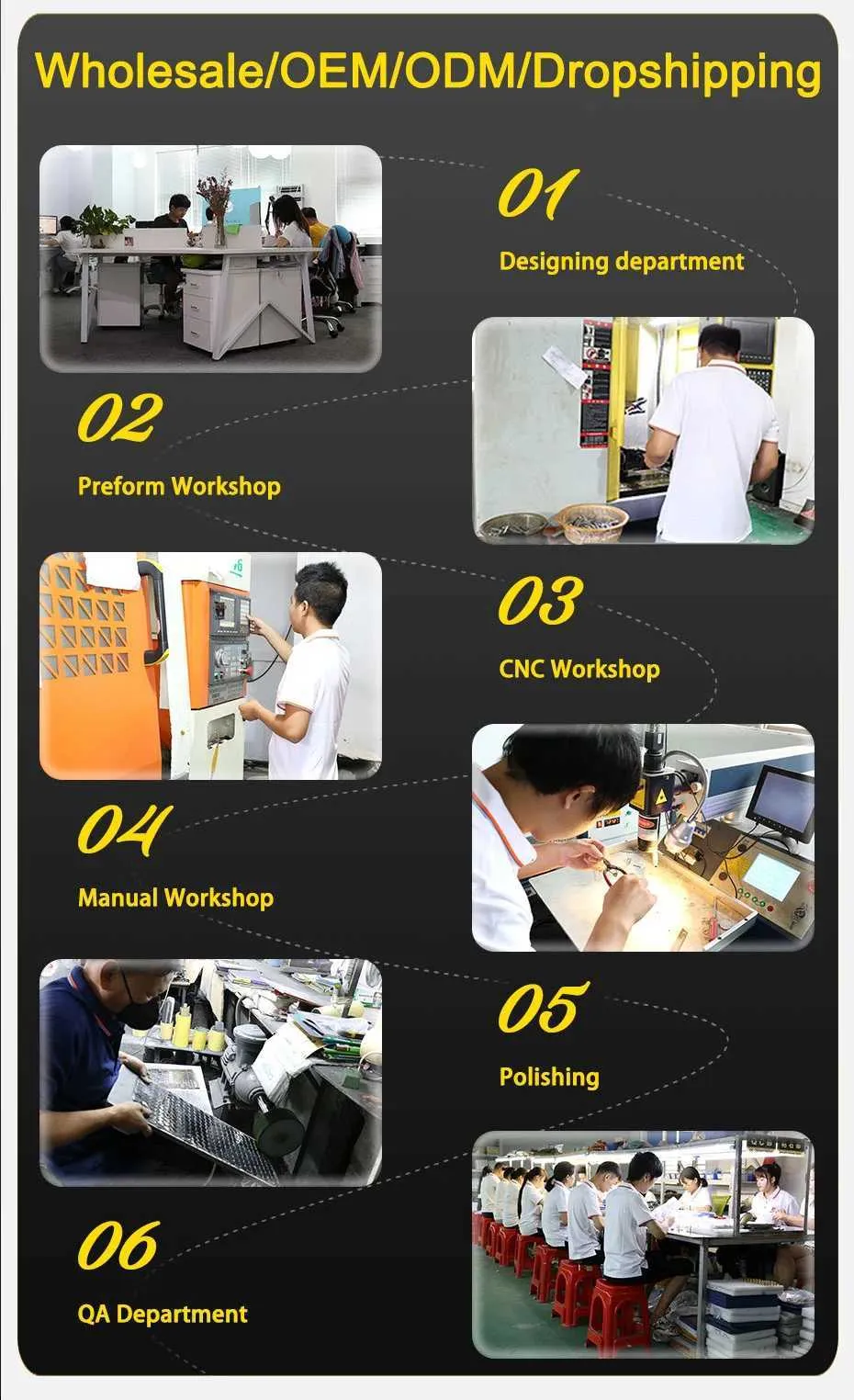 Wholesale/OEM/ODM/Dropshipping

01
Designing department

02
Preform Workshop

03
CNC Workshop

04
Manual Workshop

05
Polishing

06
QA Department