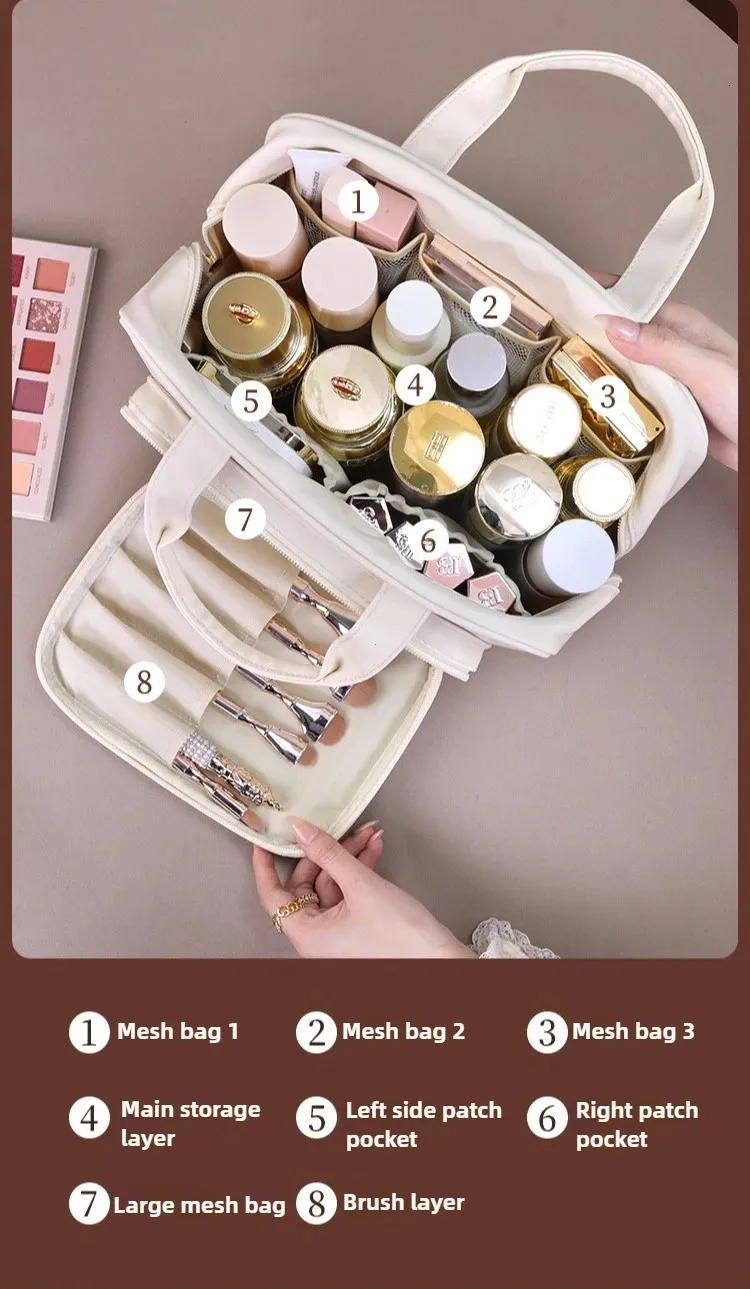 1
2
3
4
5
6
7
8

1 Mesh bag 1
2 Mesh bag 2
3 Mesh bag 3
4 Main storage layer
5 Left side patch pocket
6 Right patch pocket
7 Large mesh bag
8 Brush layer