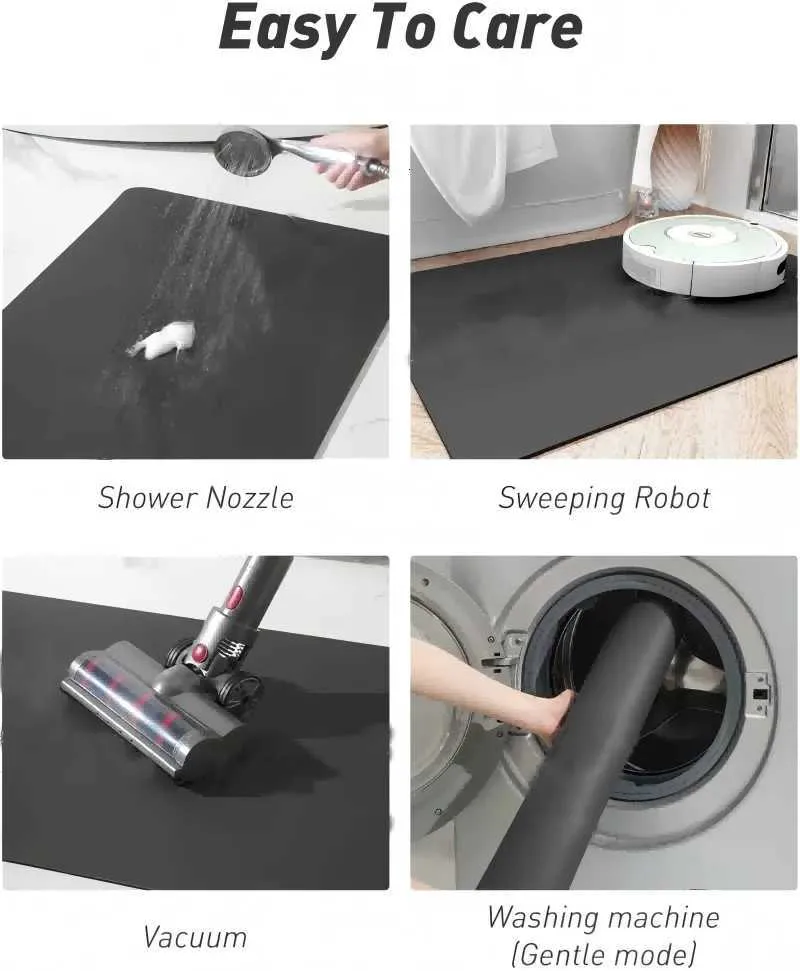 Easy To Care

Shower Nozzle

Sweeping Robot

Vacuum

Washing machine
(Gentle mode)