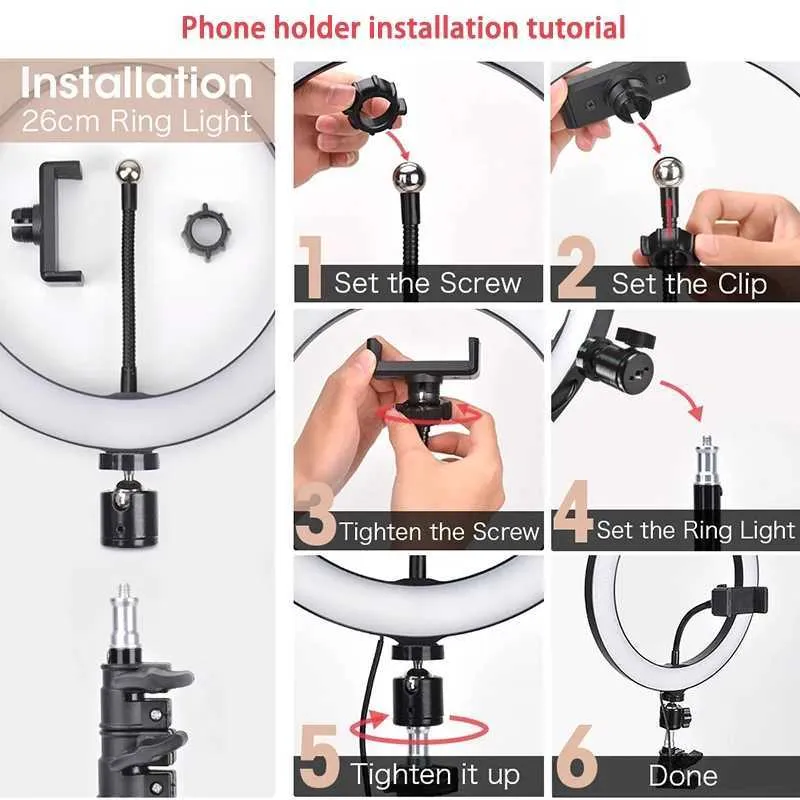 Phone holder installation tutorial

Installation
26cm Ring Light

1 Set the Screw

2 Set the Clip

3 Tighten the Screw

4 Set the Ring Light

5 Tighten it up

6 Done