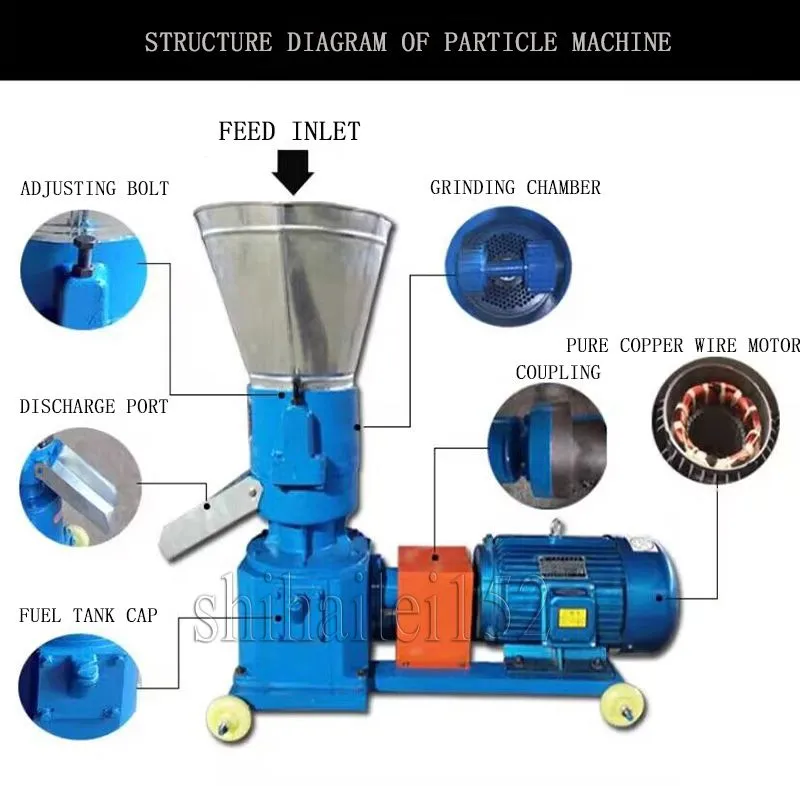 STRUCTURE DIAGRAM OF PARTICLE MACHINE

FEED INLET

ADJUSTING BOLT

GRINDING CHAMBER

PURE COPPER WIRE MOTOR

COUPLING

DISCHARGE PORT

FUEL TANK CAP

shihaitei152