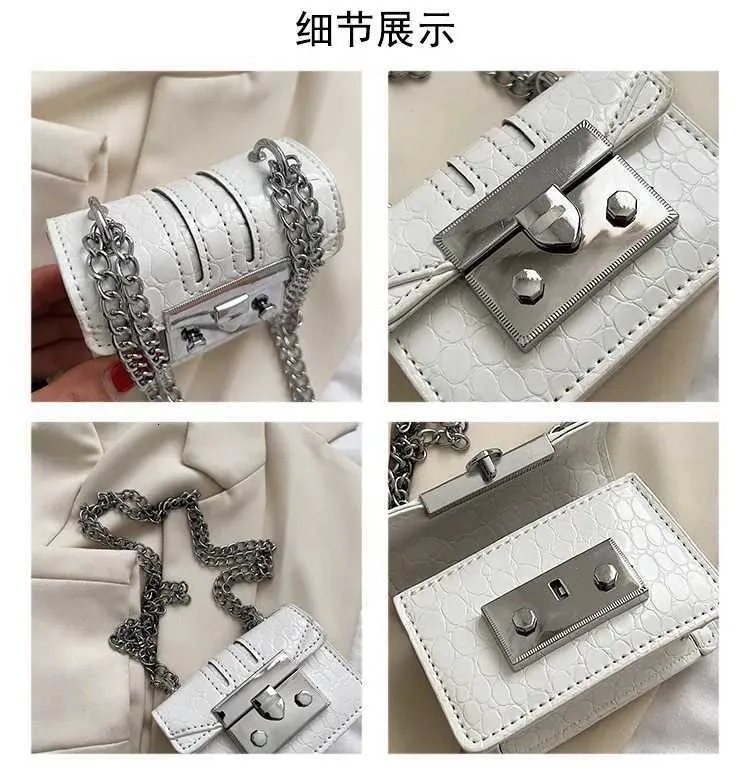 细节展示