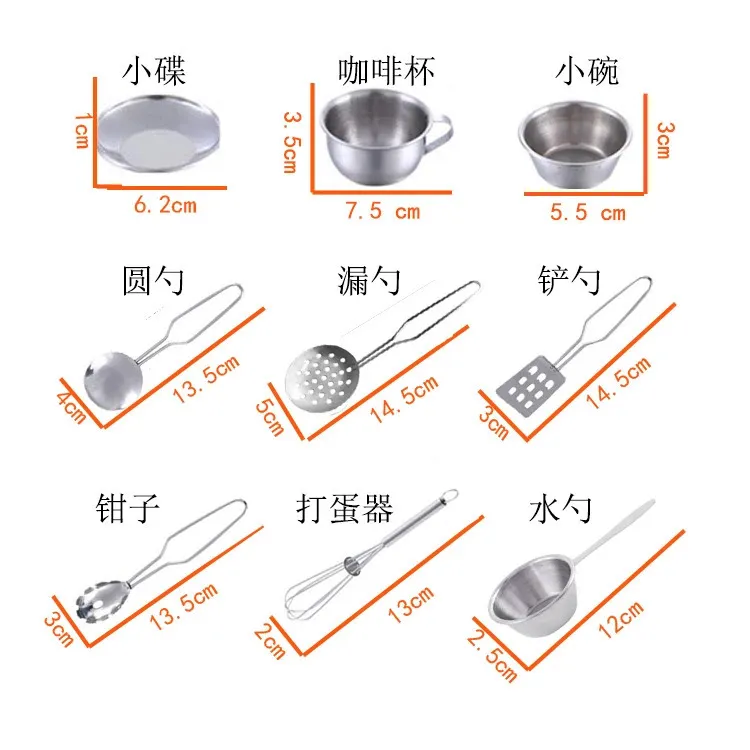 小碟
1cm
6.2cm

咖啡杯
3.5cm
7.5 cm

小碗
3cm
5.5 cm

圆勺
4cm
13.5cm

漏勺
5cm
14.5cm

铲勺
3cm
14.5cm

钳子
3cm
13.5cm

打蛋器
2cm
13cm

水勺
2.5cm
12cm