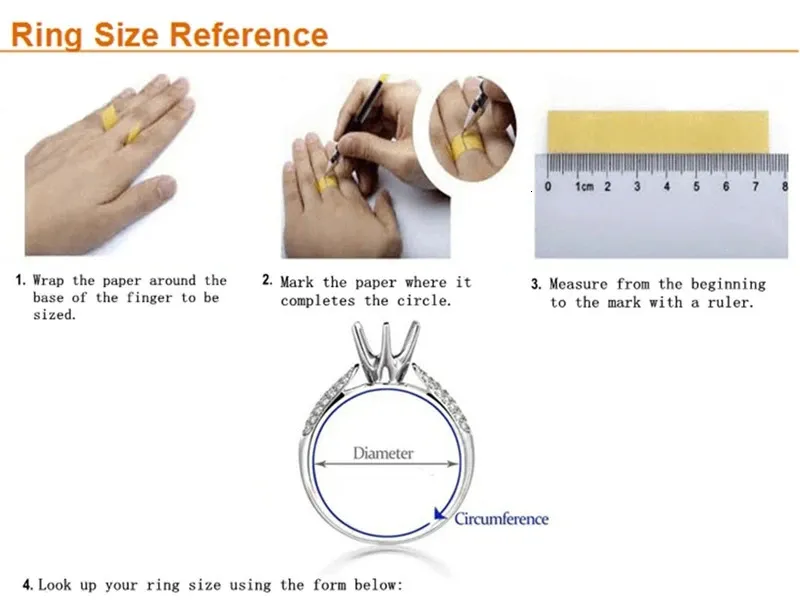 Ring Size Reference

0 1cm 2 3 4 5 6 7 8

1. Wrap the paper around the base of the finger to be sized.

2. Mark the paper where it completes the circle.

3. Measure from the beginning to the mark with a ruler.

Diameter

Circumference

4. Look up your ring size using the form below: