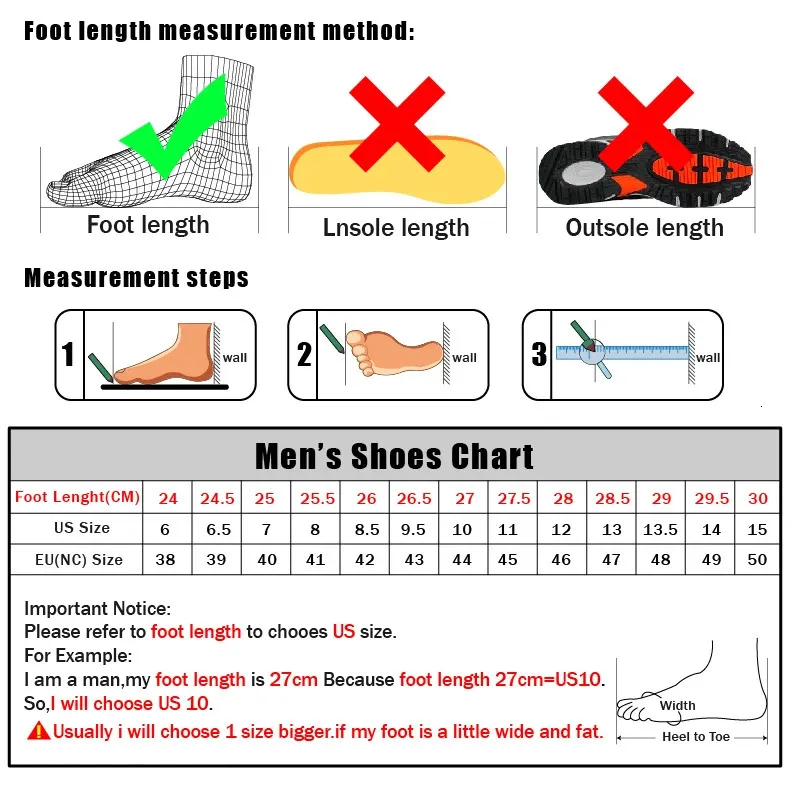 Foot length measurement method:

Foot length

Lnsole length

Outsole length

Measurement steps

1 wall

2 wall

3 wall

Men's Shoes Chart

| Foot Lenght(CM) | 24 | 24.5 | 25 | 25.5 | 26 | 26.5 | 27 | 27.5 | 28 | 28.5 | 29 | 29.5 | 30 |
|---|---|---|---|---|---|---|---|---|---|---|---|---|---|
| US Size | 6 | 6.5 | 7 | 8 | 8.5 | 9.5 | 10 | 11 | 12 | 13 | 13.5 | 14 | 15 |
| EU(NC) Size | 38 | 39 | 40 | 41 | 42 | 43 | 44 | 45 | 46 | 47 | 48 | 49 | 50 |

Important Notice:
Please refer to foot length to chooes US size.
For Example:
I am a man,my foot length is 27cm Because foot length 27cm=US10.
So,I will choose US 10.
Usually i will choose 1 size bigger.if my foot is a little wide and fat.

Width

Heel to Toe