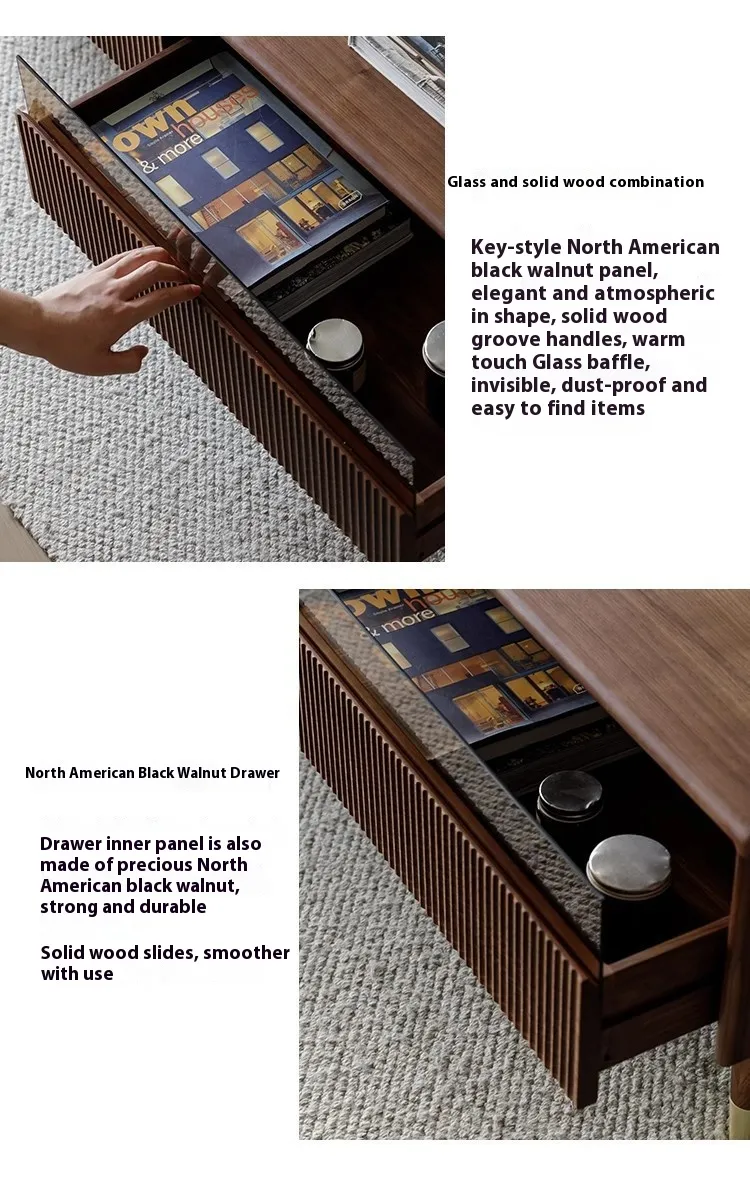 own houses & more

Glass and solid wood combination

Key-style North American black walnut panel, elegant and atmospheric in shape, solid wood groove handles, warm touch Glass baffle, invisible, dust-proof and easy to find items

own houses & more

North American Black Walnut Drawer

Drawer inner panel is also made of precious North American black walnut, strong and durable

Solid wood slides, smoother with use