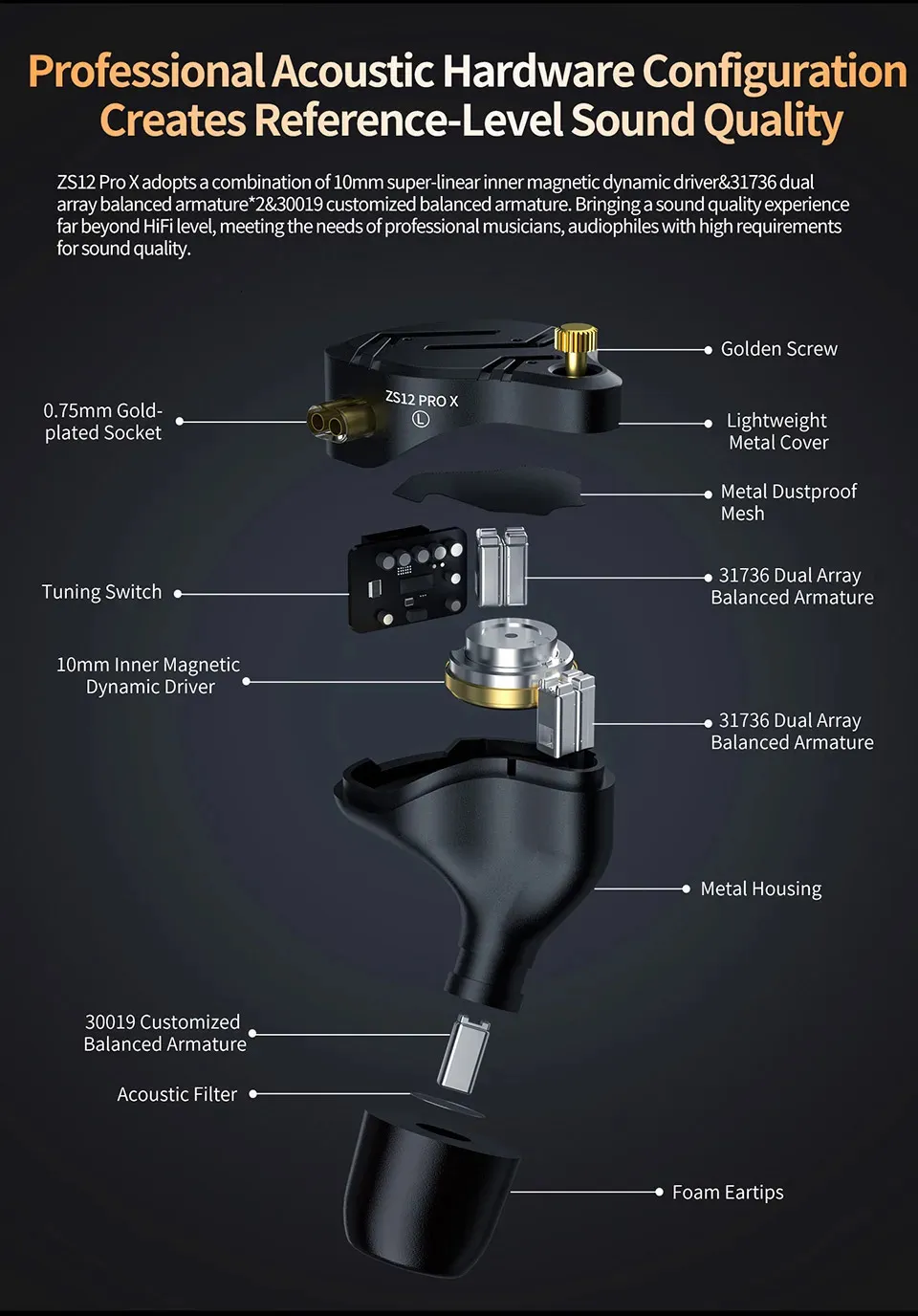 Professional Acoustic Hardware Configuration Creates Reference-Level Sound Quality

ZS12 Pro X adopts a combination of 10mm super-linear inner magnetic dynamic driver&31736 dual array balanced armature*2&30019 customized balanced armature. Bringing a sound quality experience far beyond HiFi level, meeting the needs of professional musicians, audiophiles with high requirements for sound quality.

Golden Screw

0.75mm Gold-plated Socket

ZS12 PRO X
Ⓛ

Lightweight Metal Cover

Metal Dustproof Mesh

Tuning Switch

31736 Dual Array Balanced Armature

10mm Inner Magnetic Dynamic Driver

31736 Dual Array Balanced Armature

Metal Housing

30019 Customized Balanced Armature

Acoustic Filter

Foam Eartips