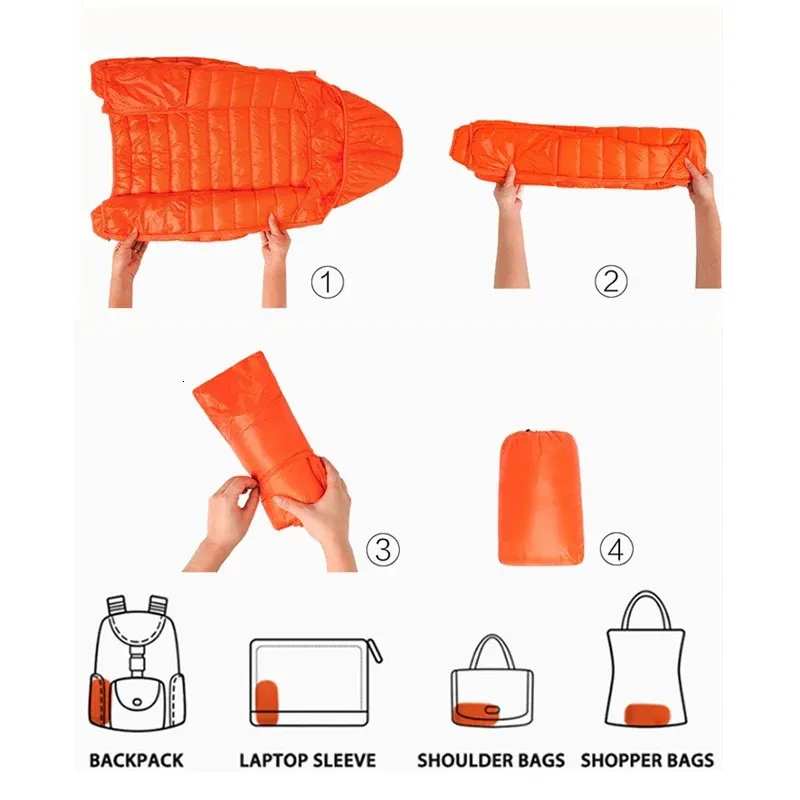 ①

②

③

④

BACKPACK

LAPTOP SLEEVE

SHOULDER BAGS

SHOPPER BAGS