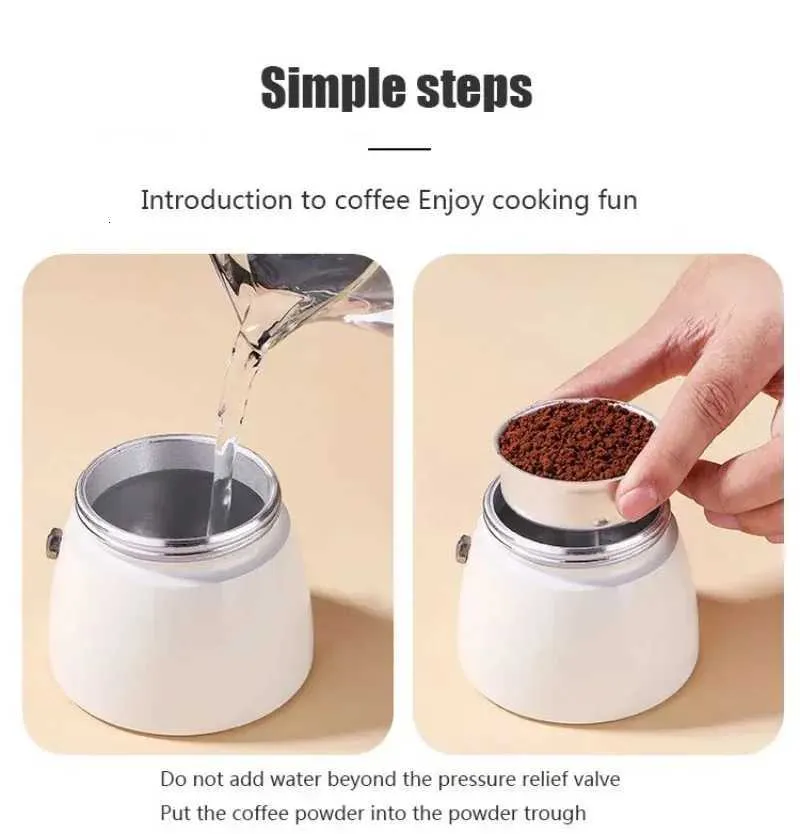 Simple steps

Introduction to coffee Enjoy cooking fun

Do not add water beyond the pressure relief valve
Put the coffee powder into the powder trough