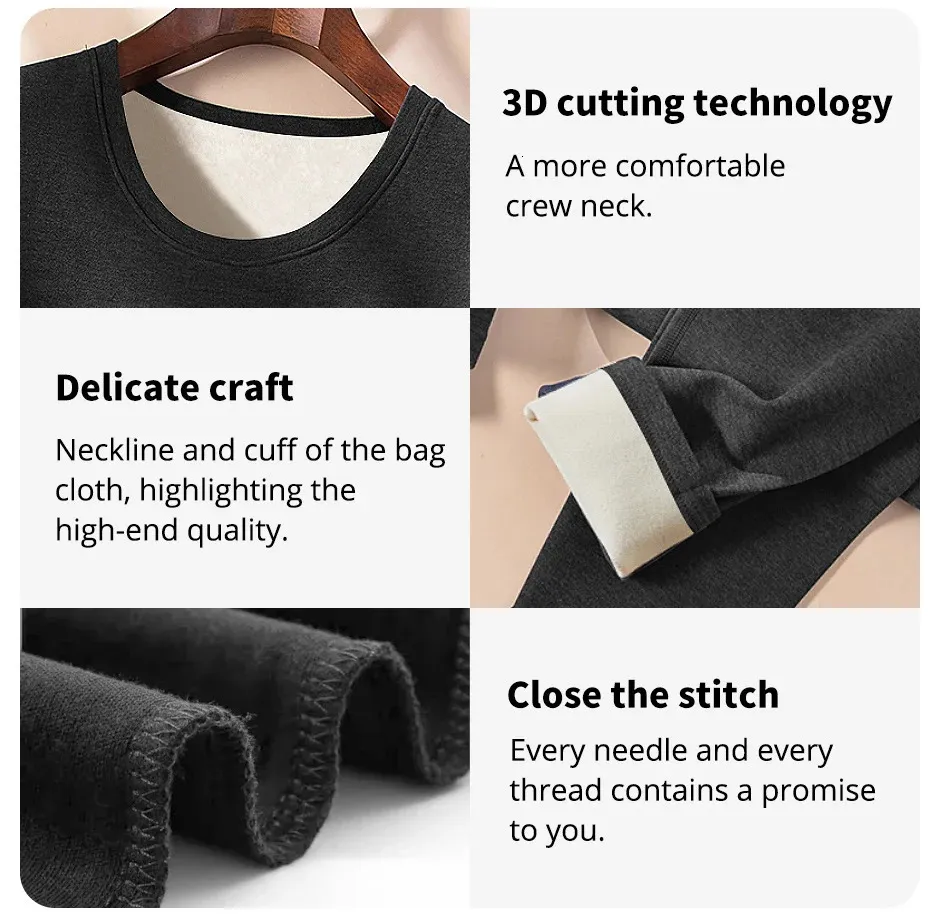 3D cutting technology

A more comfortable crew neck.

Delicate craft

Neckline and cuff of the bag cloth, highlighting the high-end quality.

Close the stitch

Every needle and every thread contains a promise to you.