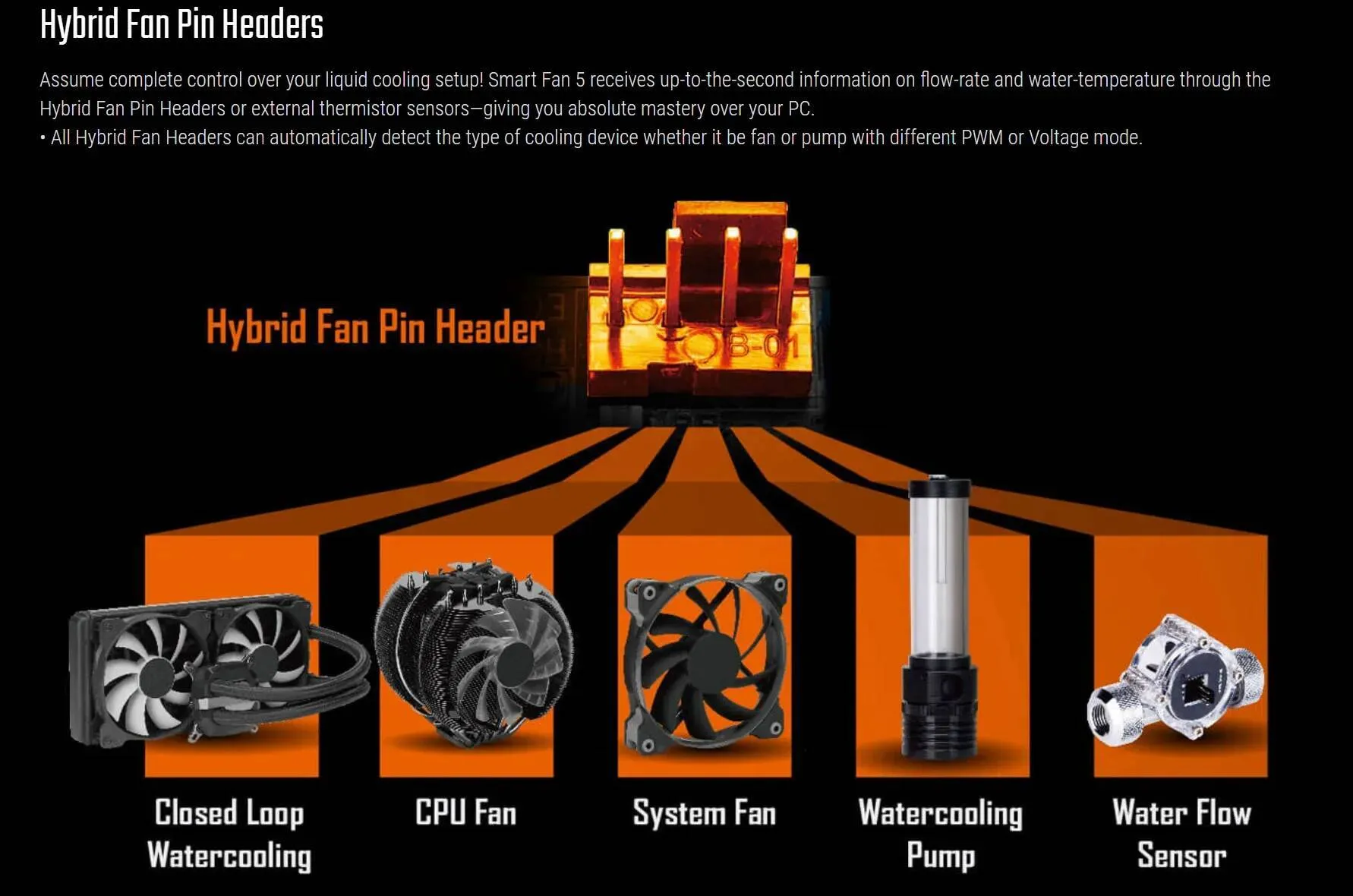 Hybrid Fan Pin Headers

Assume complete control over your liquid cooling setup! Smart Fan 5 receives up-to-the-second information on flow-rate and water-temperature through the Hybrid Fan Pin Headers or external thermistor sensors—giving you absolute mastery over your PC.
• All Hybrid Fan Headers can automatically detect the type of cooling device whether it be fan or pump with different PWM or Voltage mode.

Hybrid Fan Pin Header

B-01

Closed Loop Watercooling

CPU Fan

System Fan

Watercooling Pump

Water Flow Sensor