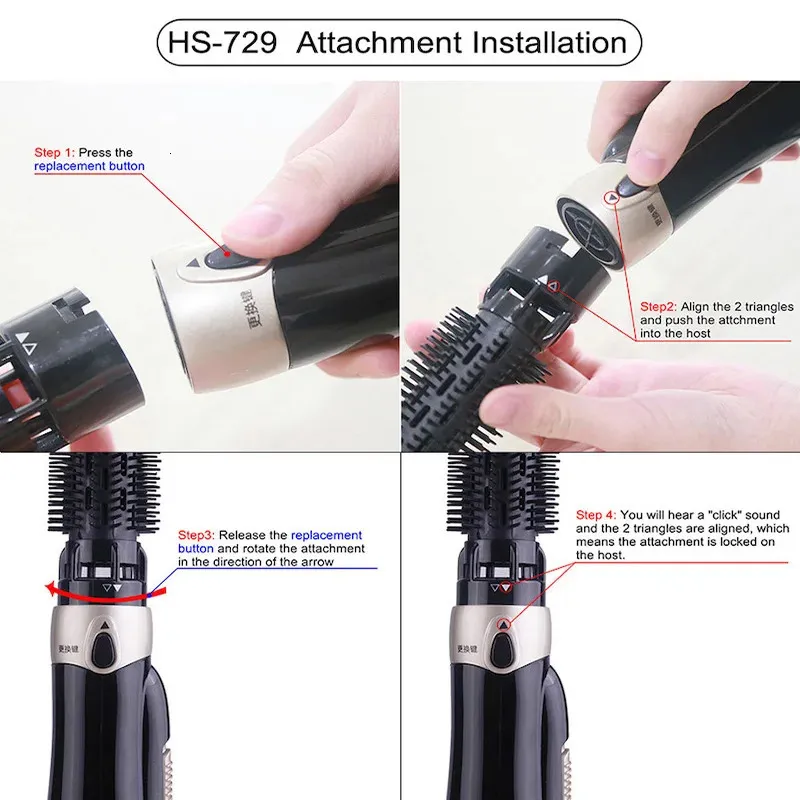 HS-729 Attachment Installation

Step 1: Press the replacement button

更换键

Step2: Align the 2 triangles and push the attchment into the host

更换键

Step3: Release the replacement button and rotate the attachment in the direction of the arrow

更换键

Step 4: You will hear a "click" sound and the 2 triangles are aligned, which means the attachment is locked on the host.

更换键