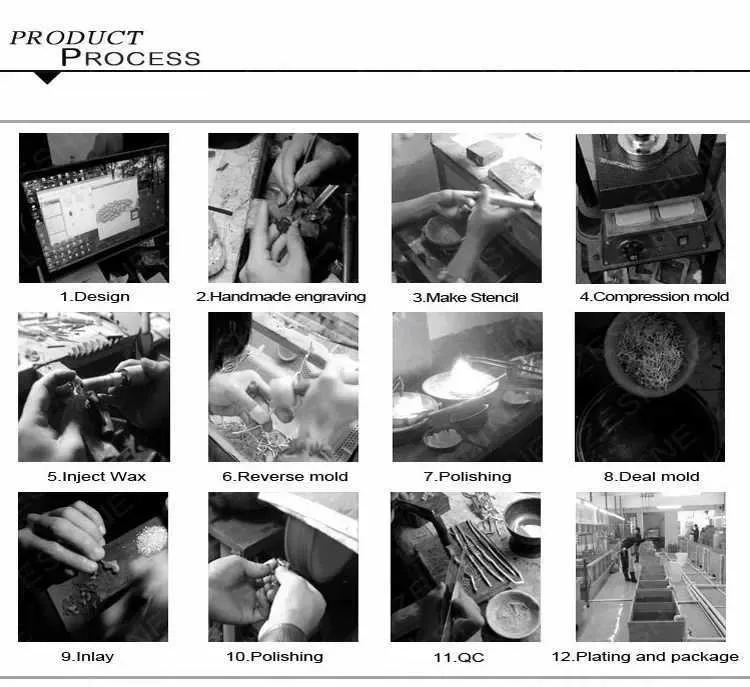 PRODUCT
PROCESS

1.Design

2.Handmade engraving

3.Make Stencil

4.Compression mold

5.Inject Wax

6.Reverse mold

7.Polishing

8.Deal mold

9.Inlay

10.Polishing

11.QC

12.Plating and package