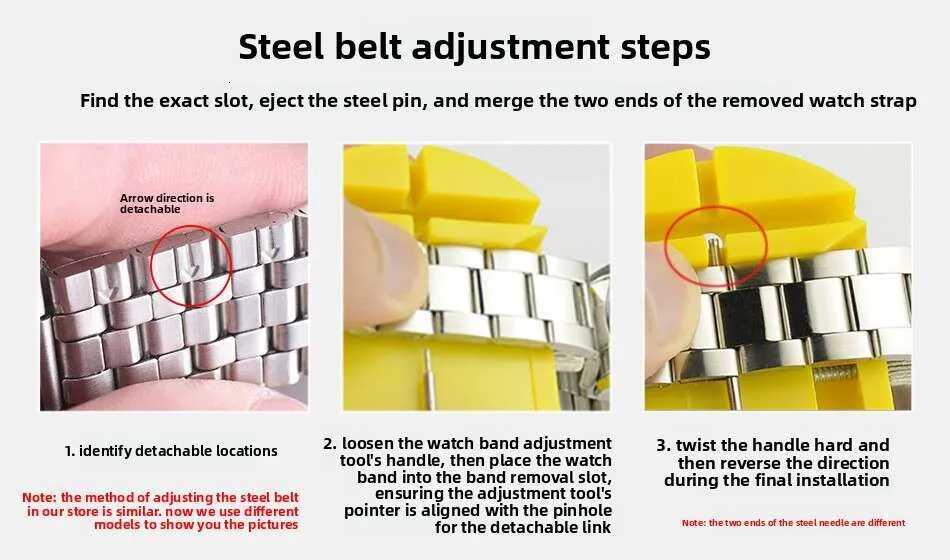 Steel belt adjustment steps

Find the exact slot, eject the steel pin, and merge the two ends of the removed watch strap

Arrow direction is detachable

1. identify detachable locations

Note: the method of adjusting the steel belt in our store is similar. now we use different models to show you the pictures

2. loosen the watch band adjustment tool's handle, then place the watch band into the band removal slot, ensuring the adjustment tool's pointer is aligned with the pinhole for the detachable link

3. twist the handle hard and then reverse the direction during the final installation

Note: the two ends of the steel needle are different