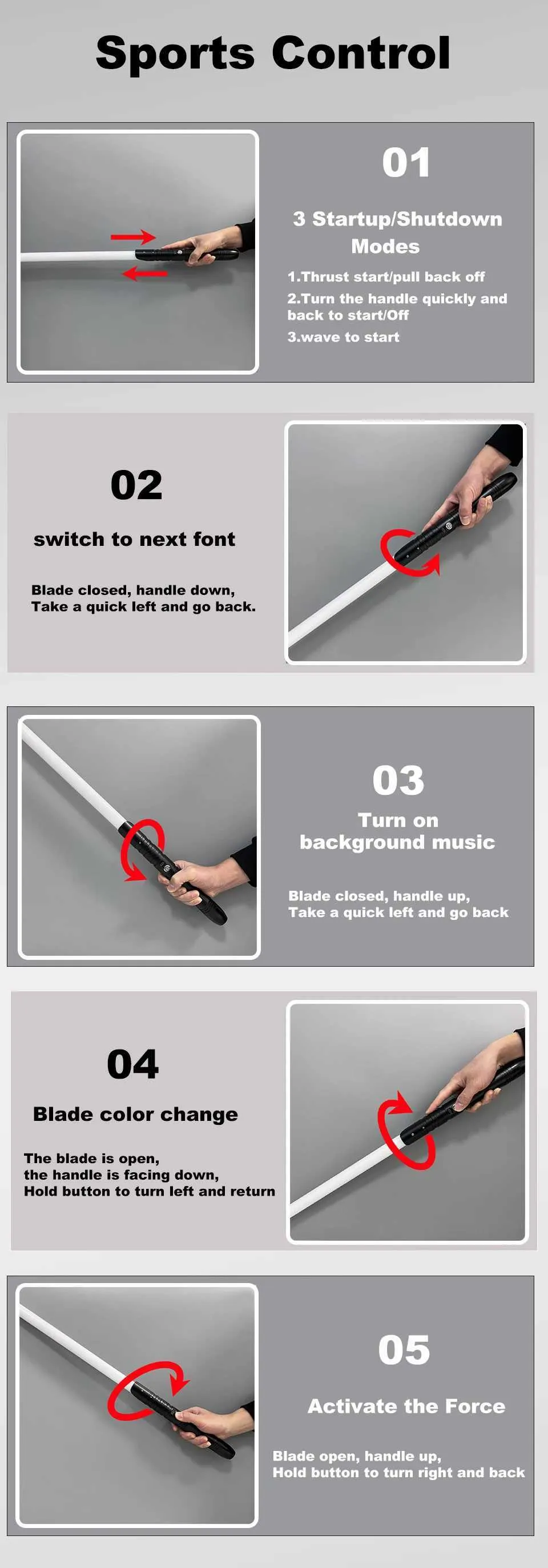 Sports Control

01

3 Startup/Shutdown Modes

1.Thrust start/pull back off

2.Turn the handle quickly and back to start/Off

3.wave to start

02

switch to next font

Blade closed, handle down,
Take a quick left and go back.

03

Turn on background music

Blade closed, handle up,
Take a quick left and go back

04

Blade color change

The blade is open,
the handle is facing down,
Hold button to turn left and return

05

Activate the Force

Blade open, handle up,
Hold button to turn right and back