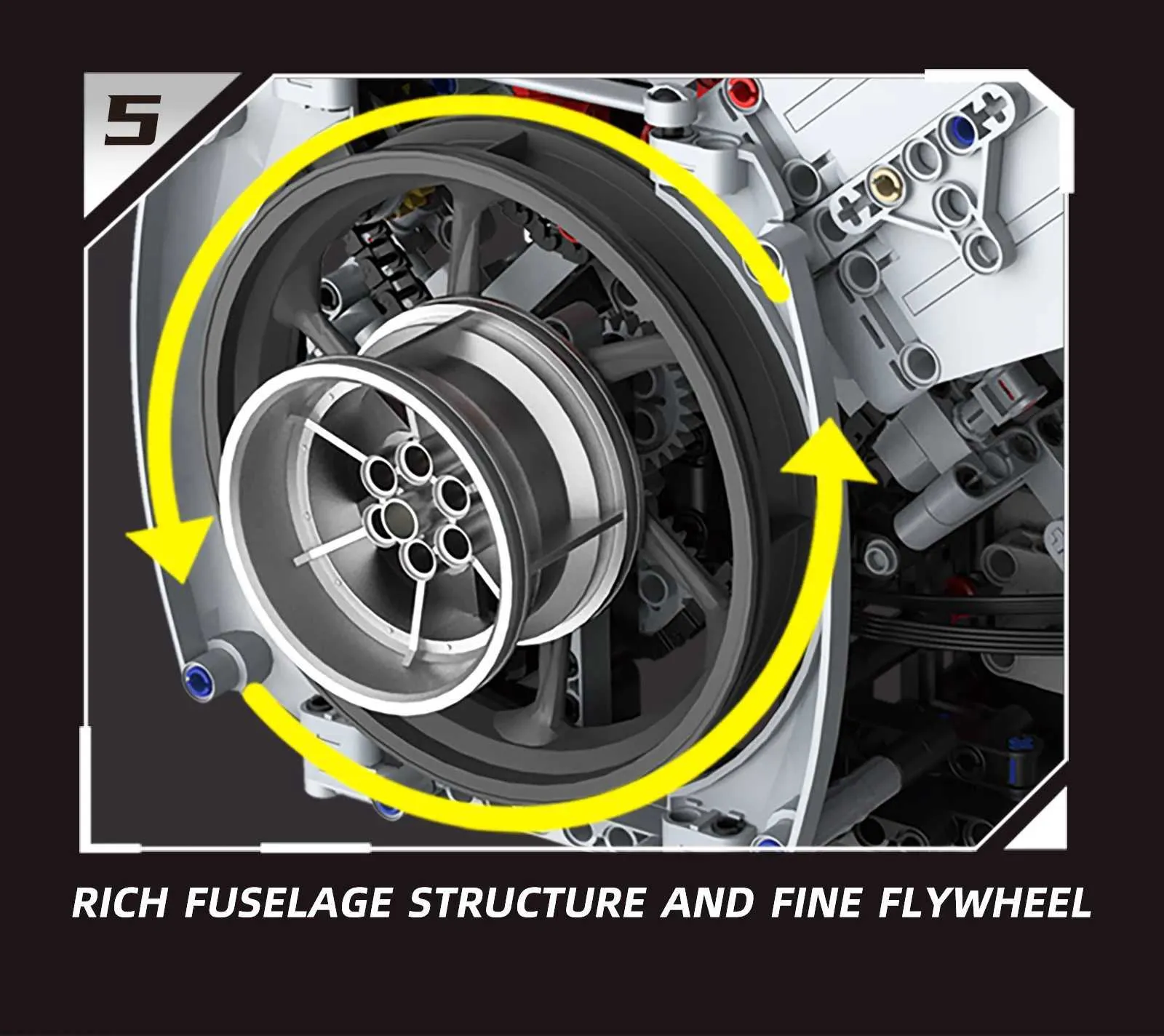 5

RICH FUSELAGE STRUCTURE AND FINE FLYWHEEL