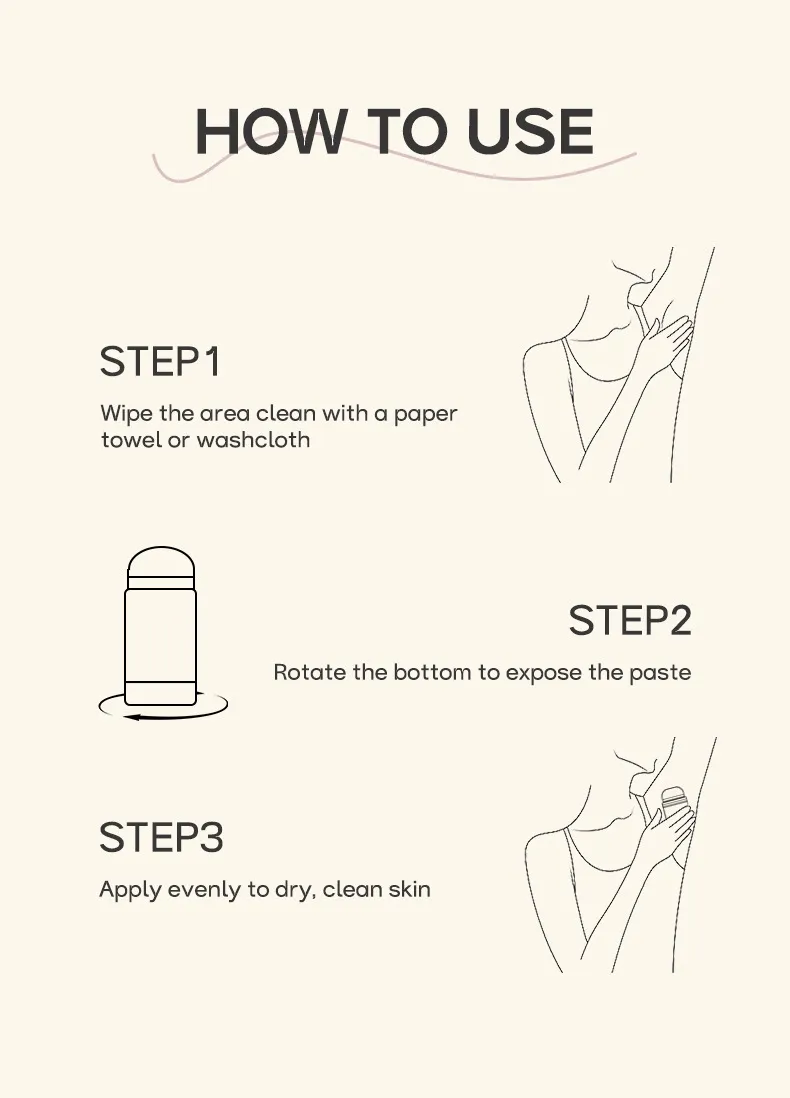 HOW TO USE

STEP1

Wipe the area clean with a paper towel or washcloth

STEP2

Rotate the bottom to expose the paste

STEP3

Apply evenly to dry, clean skin