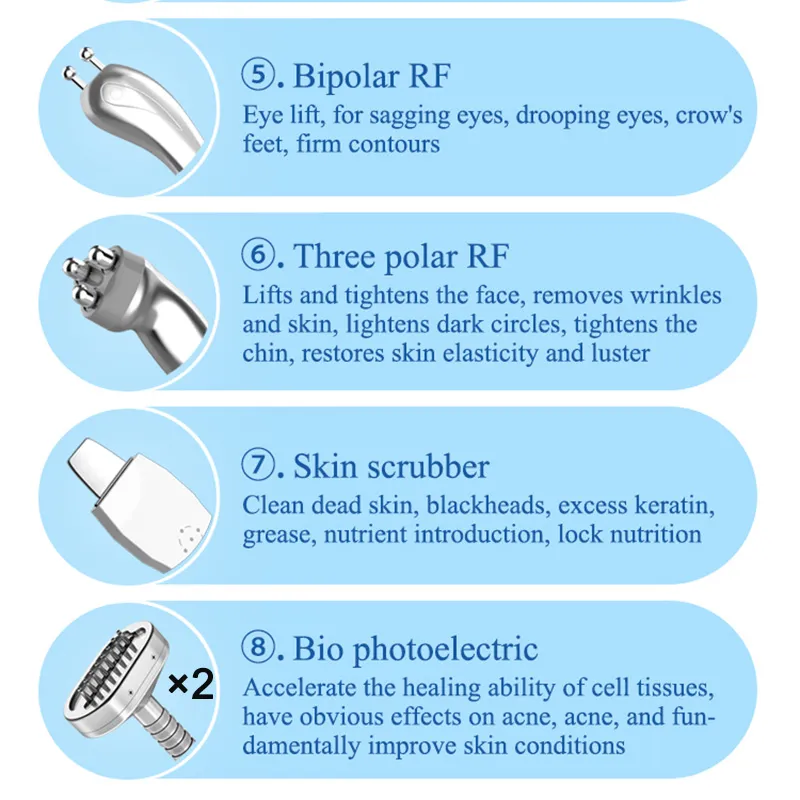 ⑤. Bipolar RF
Eye lift, for sagging eyes, drooping eyes, crow's feet, firm contours

⑥. Three polar RF
Lifts and tightens the face, removes wrinkles and skin, lightens dark circles, tightens the chin, restores skin elasticity and luster

⑦. Skin scrubber
Clean dead skin, blackheads, excess keratin, grease, nutrient introduction, lock nutrition

×2

⑧. Bio photoelectric
Accelerate the healing ability of cell tissues, have obvious effects on acne, acne, and fundamentally improve skin conditions