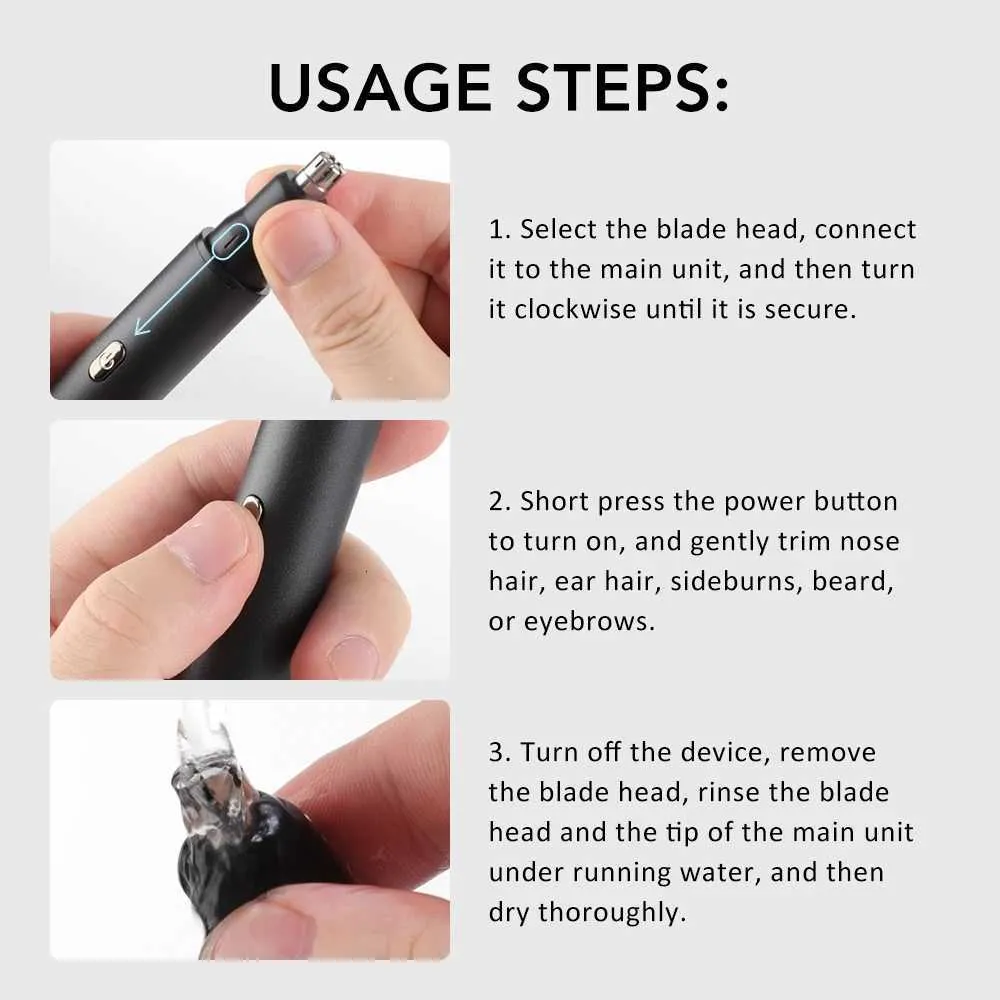 USAGE STEPS:

1. Select the blade head, connect it to the main unit, and then turn it clockwise until it is secure.

2. Short press the power button to turn on, and gently trim nose hair, ear hair, sideburns, beard, or eyebrows.

3. Turn off the device, remove the blade head, rinse the blade head and the tip of the main unit under running water, and then dry thoroughly.