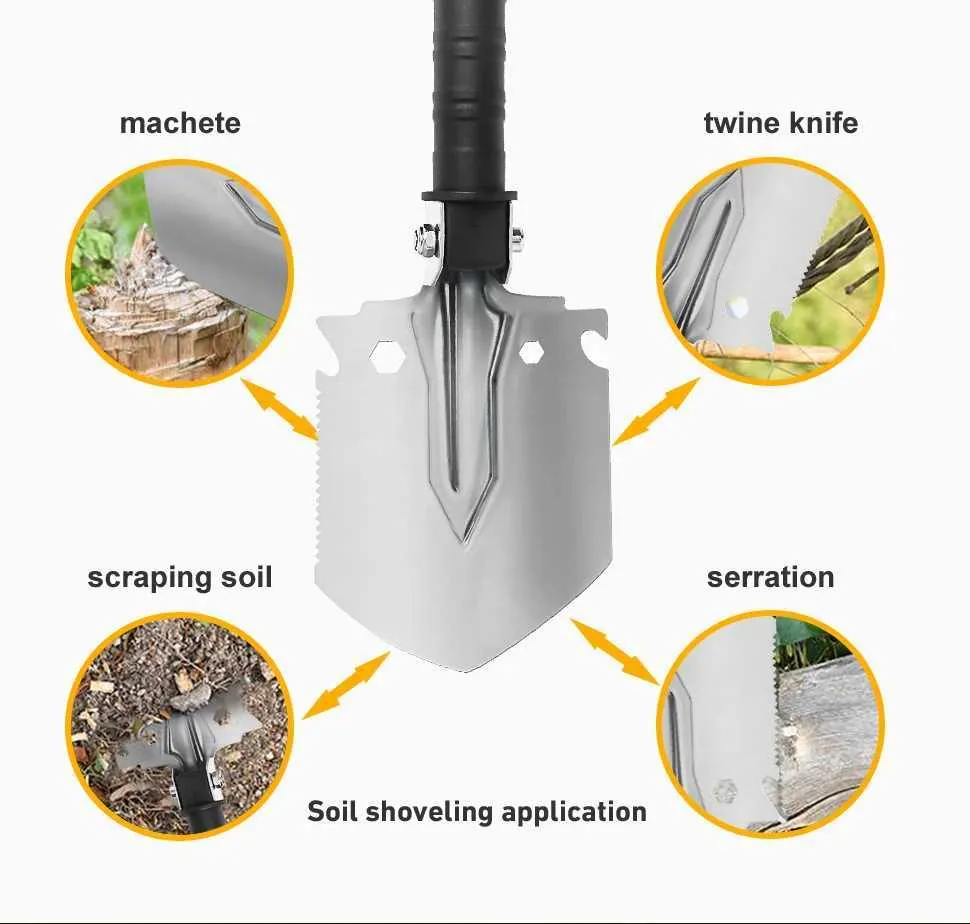 machete

twine knife

scraping soil

serration

Soil shoveling application