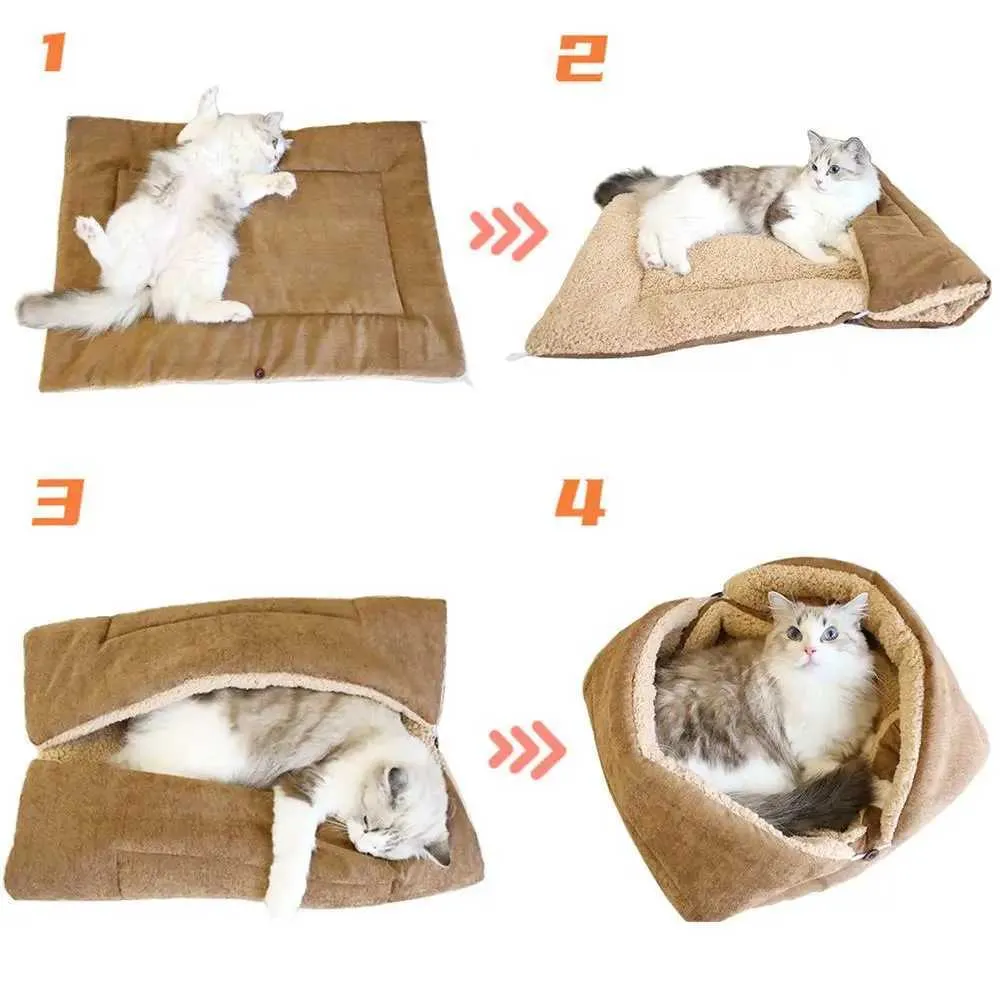 1

2

3

4