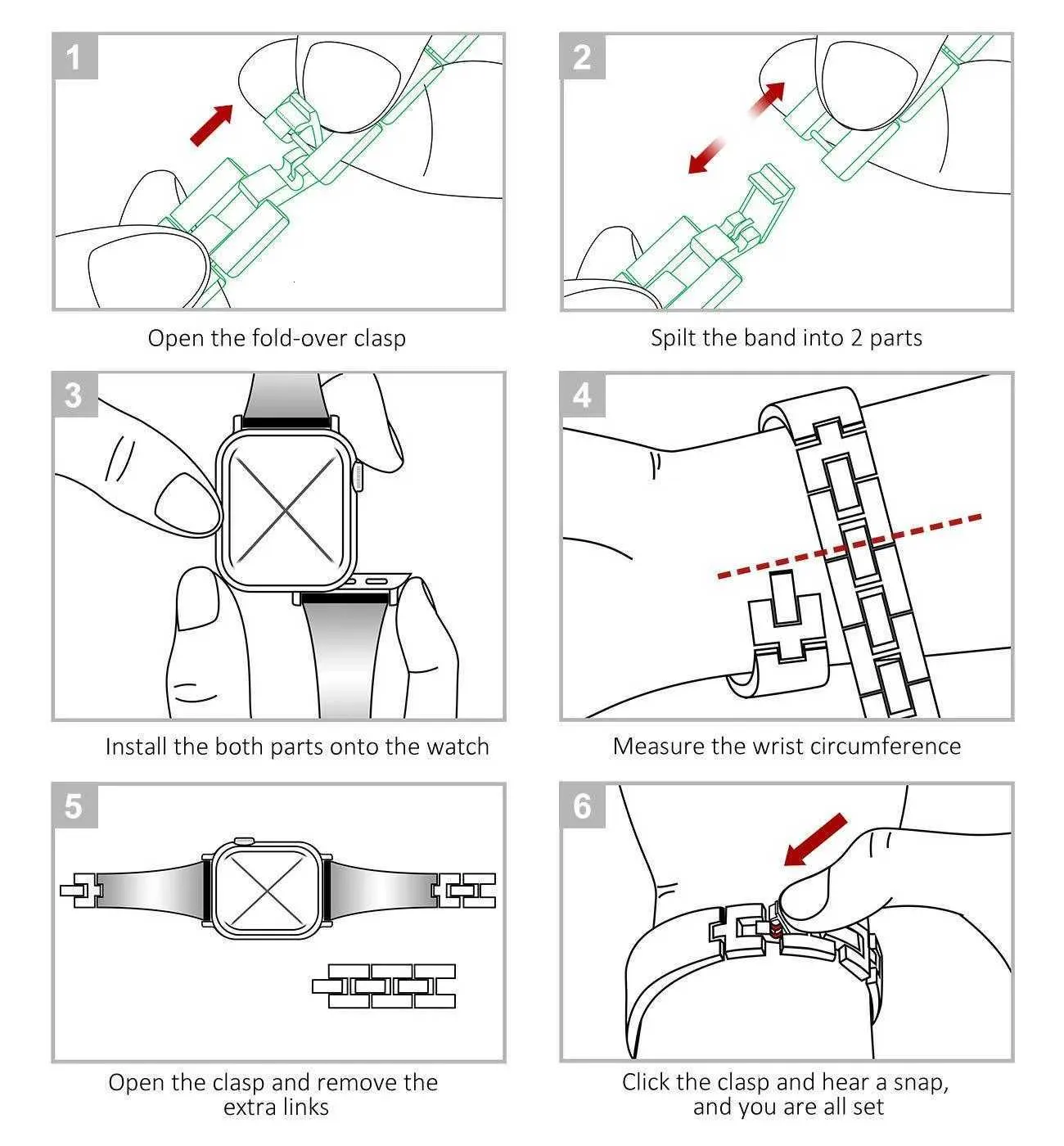 1

Open the fold-over clasp

2

Spilt the band into 2 parts

3

Install the both parts onto the watch

4

Measure the wrist circumference

5

Open the clasp and remove the extra links

6

Click the clasp and hear a snap, and you are all set