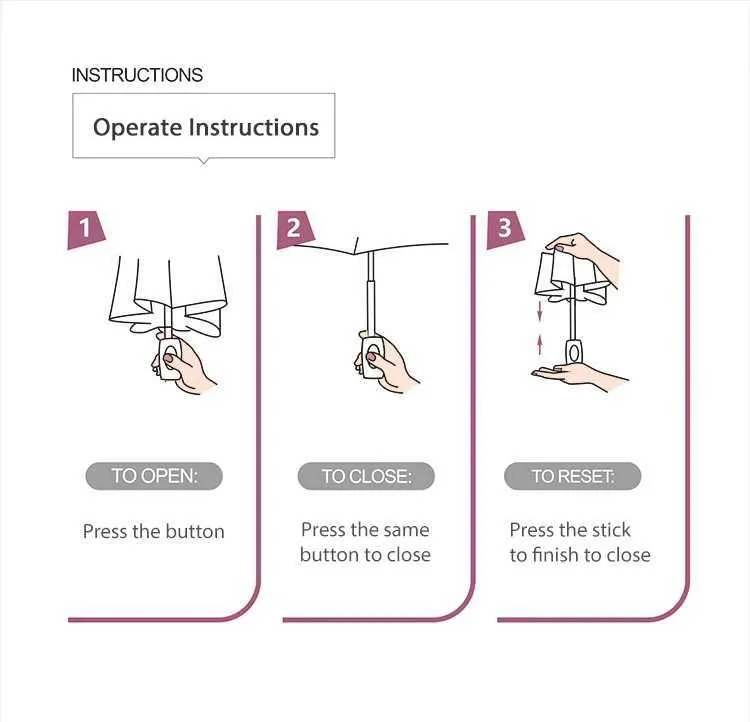 INSTRUCTIONS

Operate Instructions

1

TO OPEN:

Press the button

2

TO CLOSE:

Press the same button to close

3

TO RESET:

Press the stick to finish to close