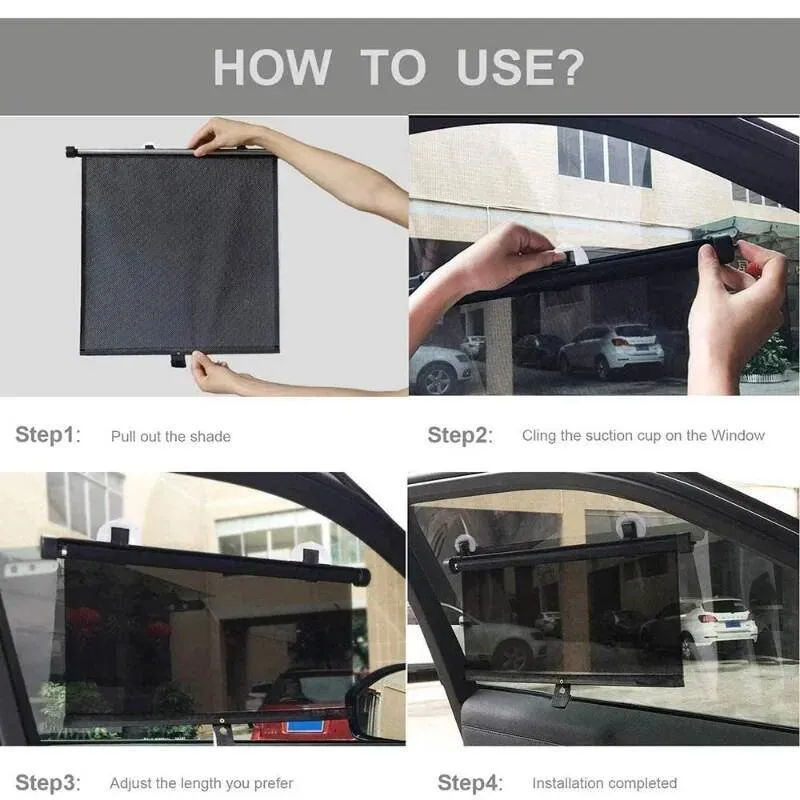 HOW TO USE?

Step1: Pull out the shade

Step2: Cling the suction cup on the Window

Step3: Adjust the length you prefer

Step4: Installation completed