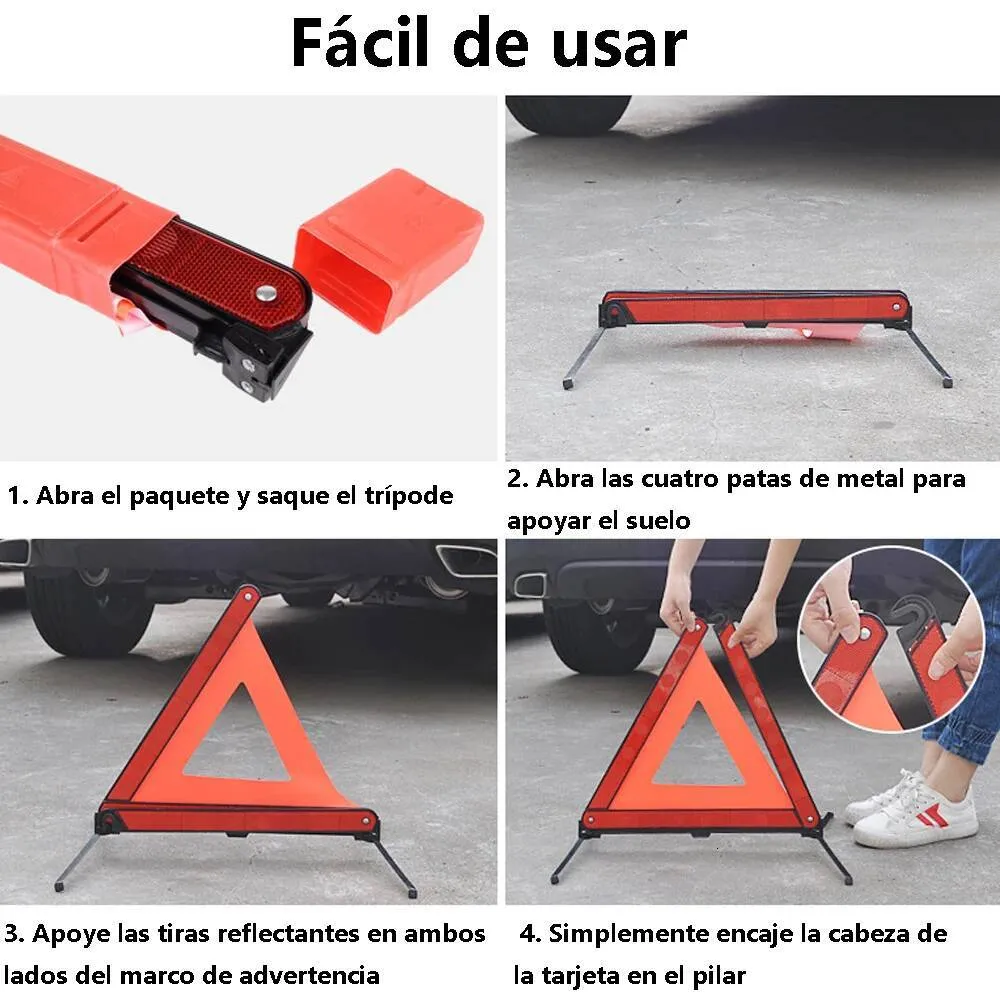 Fácil de usar

1. Abra el paquete y saque el trípode

2. Abra las cuatro patas de metal para apoyar el suelo

3. Apoye las tiras reflectantes en ambos lados del marco de advertencia

4. Simplemente encaje la cabeza de la tarjeta en el pilar