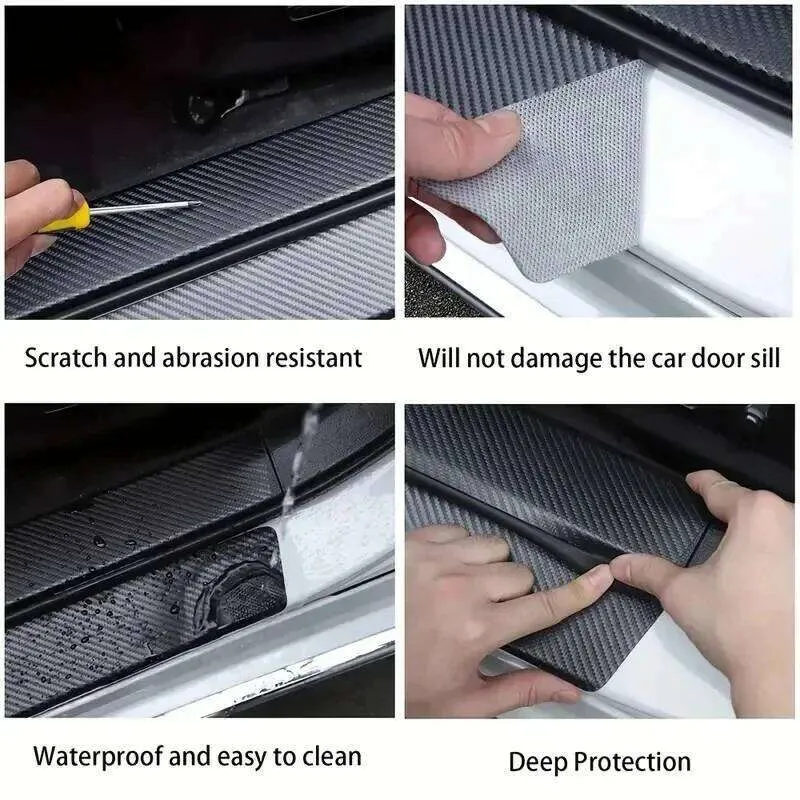 Scratch and abrasion resistant

Will not damage the car door sill

Waterproof and easy to clean

Deep Protection