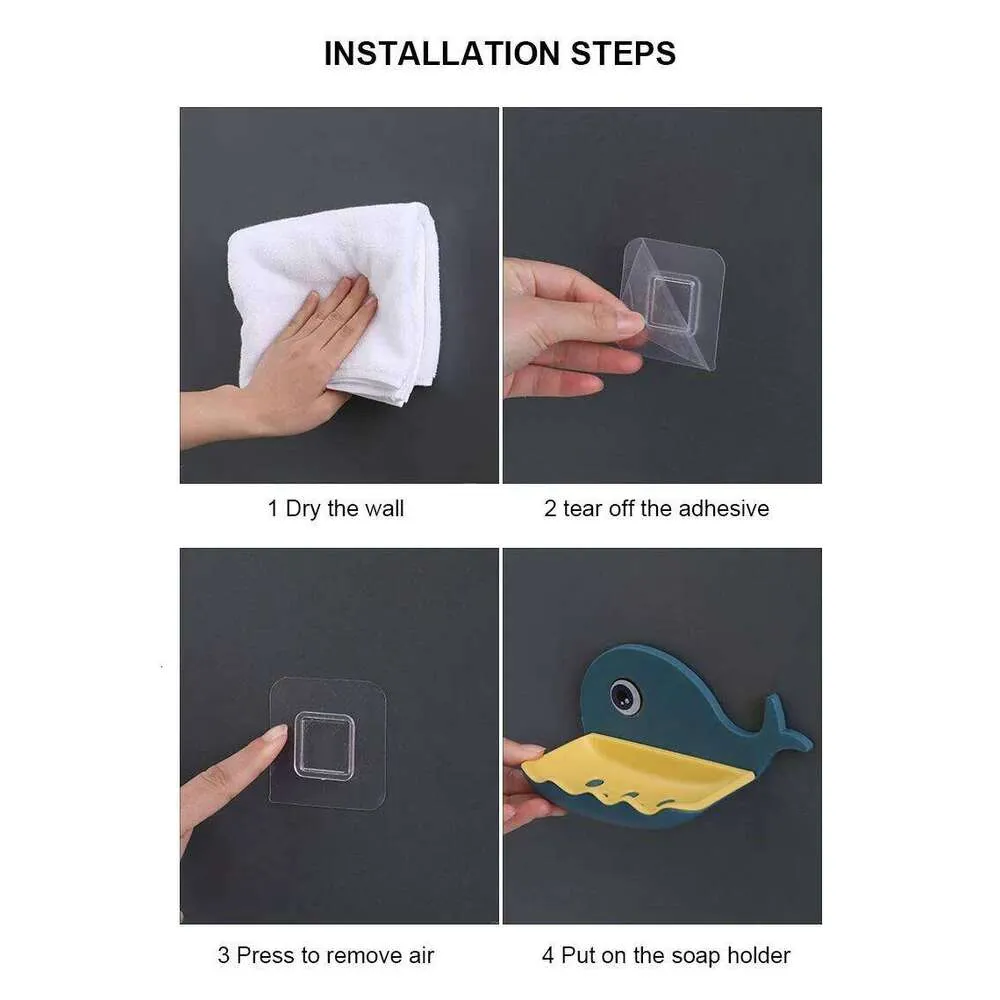 INSTALLATION STEPS

1 Dry the wall

2 tear off the adhesive

3 Press to remove air

4 Put on the soap holder