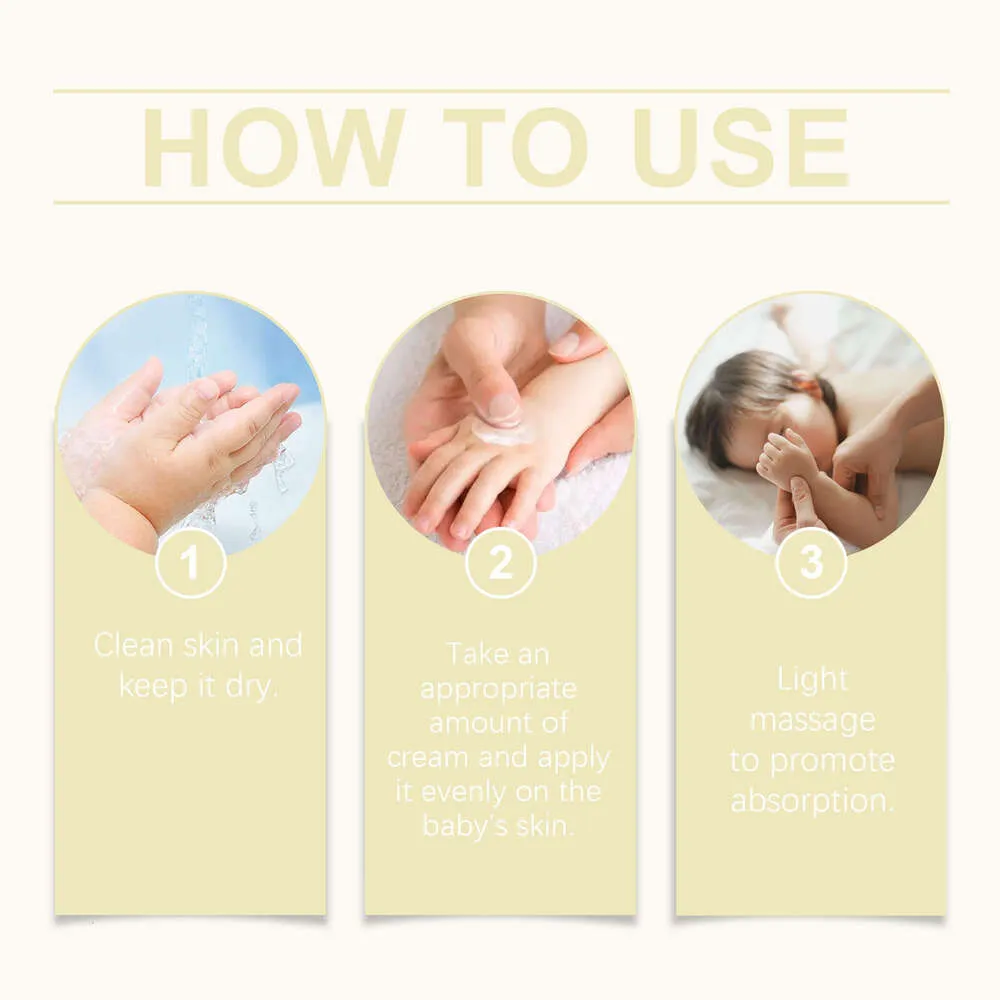 HOW TO USE

1

Clean skin and keep it dry.

2

Take an appropriate amount of cream and apply it evenly on the baby's skin.

3

Light massage to promote absorption.