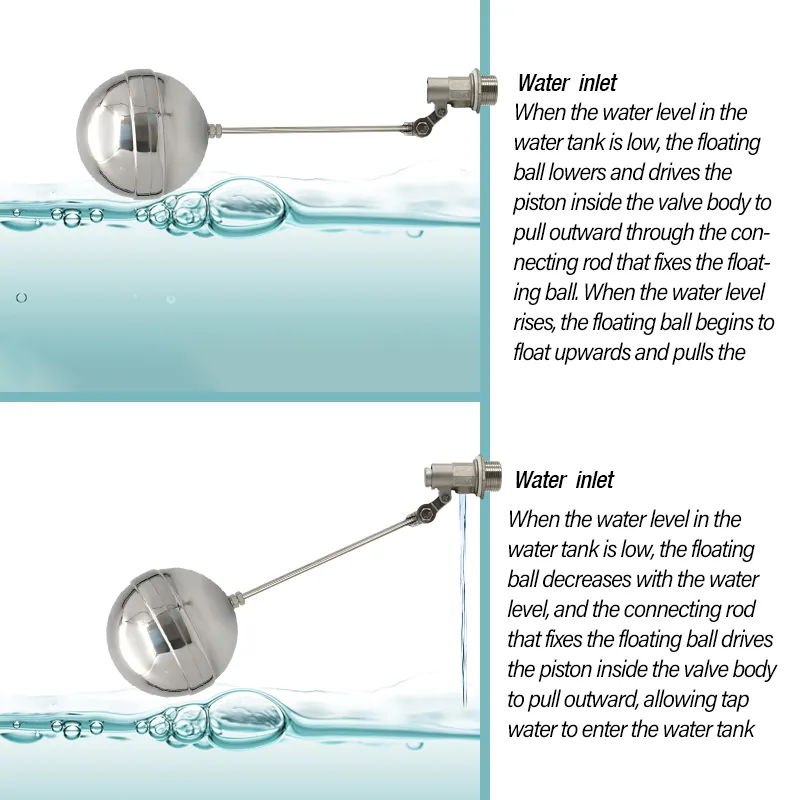 Water inlet

When the water level in the water tank is low, the floating ball lowers and drives the piston inside the valve body to pull outward through the connecting rod that fixes the floating ball. When the water level rises, the floating ball begins to float upwards and pulls the

Water inlet

When the water level in the water tank is low, the floating ball decreases with the water level, and the connecting rod that fixes the floating ball drives the piston inside the valve body to pull outward, allowing tap water to enter the water tank