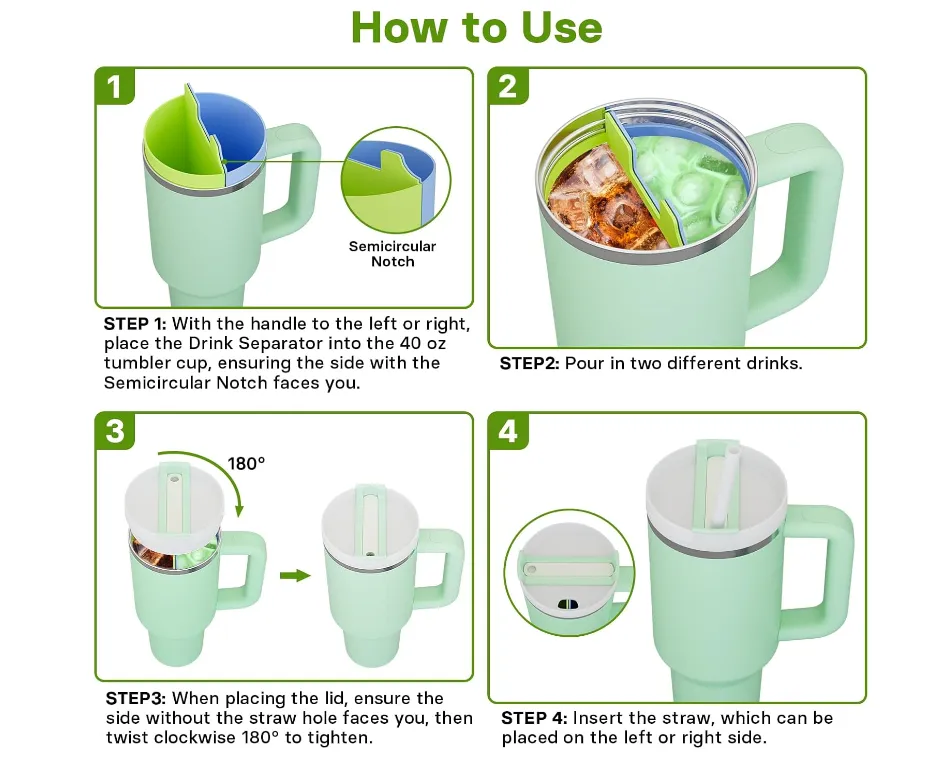 How to Use

1

Semicircular Notch

STEP 1: With the handle to the left or right, place the Drink Separator into the 40 oz tumbler cup, ensuring the side with the Semicircular Notch faces you.

2

STEP2: Pour in two different drinks.

3

180°

STEP3: When placing the lid, ensure the side without the straw hole faces you, then twist clockwise 180° to tighten.

4

STEP 4: Insert the straw, which can be placed on the left or right side.