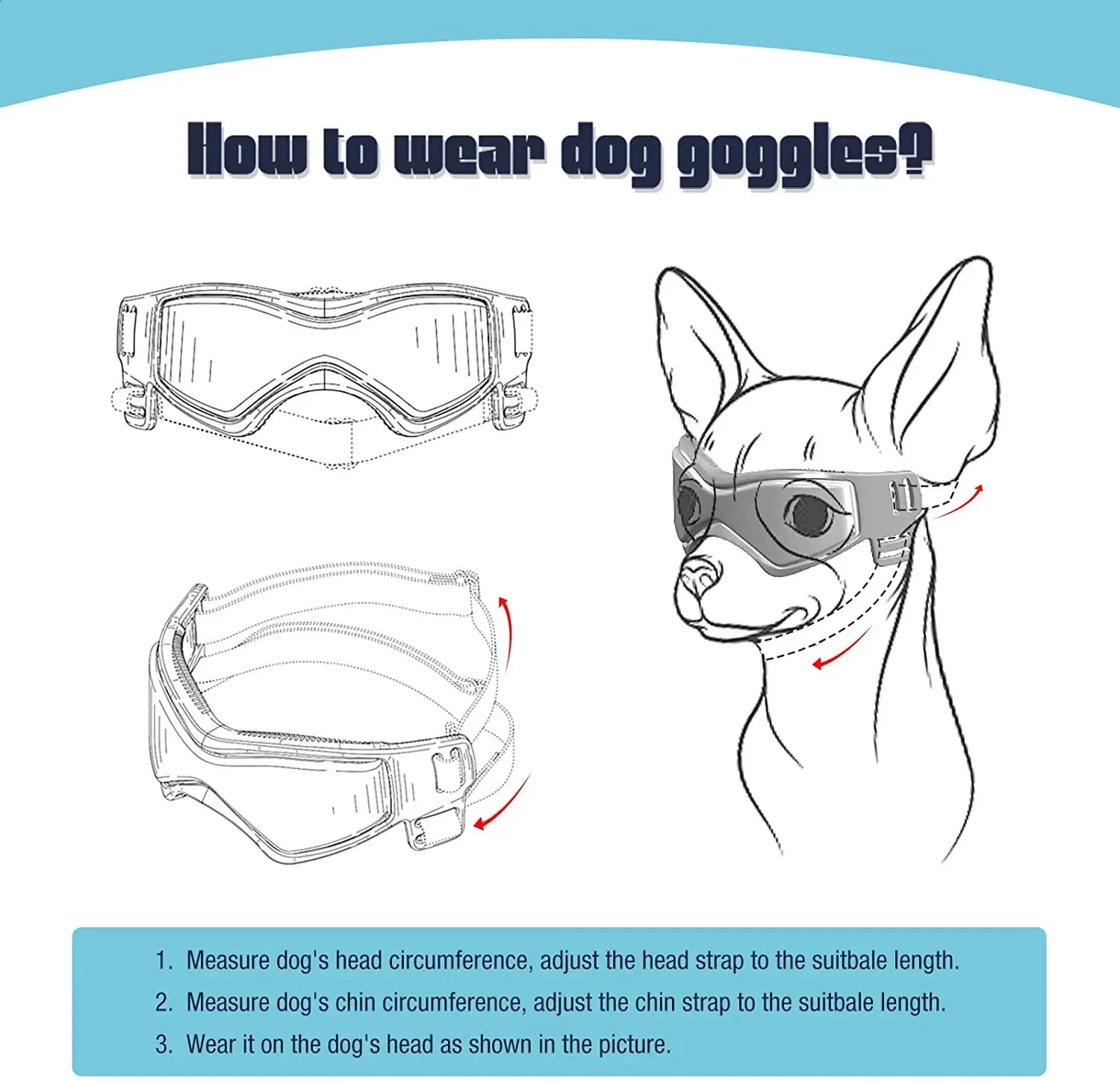 How to wear dog goggles?

1. Measure dog's head circumference, adjust the head strap to the suitbale length.
2. Measure dog's chin circumference, adjust the chin strap to the suitbale length.
3. Wear it on the dog's head as shown in the picture.