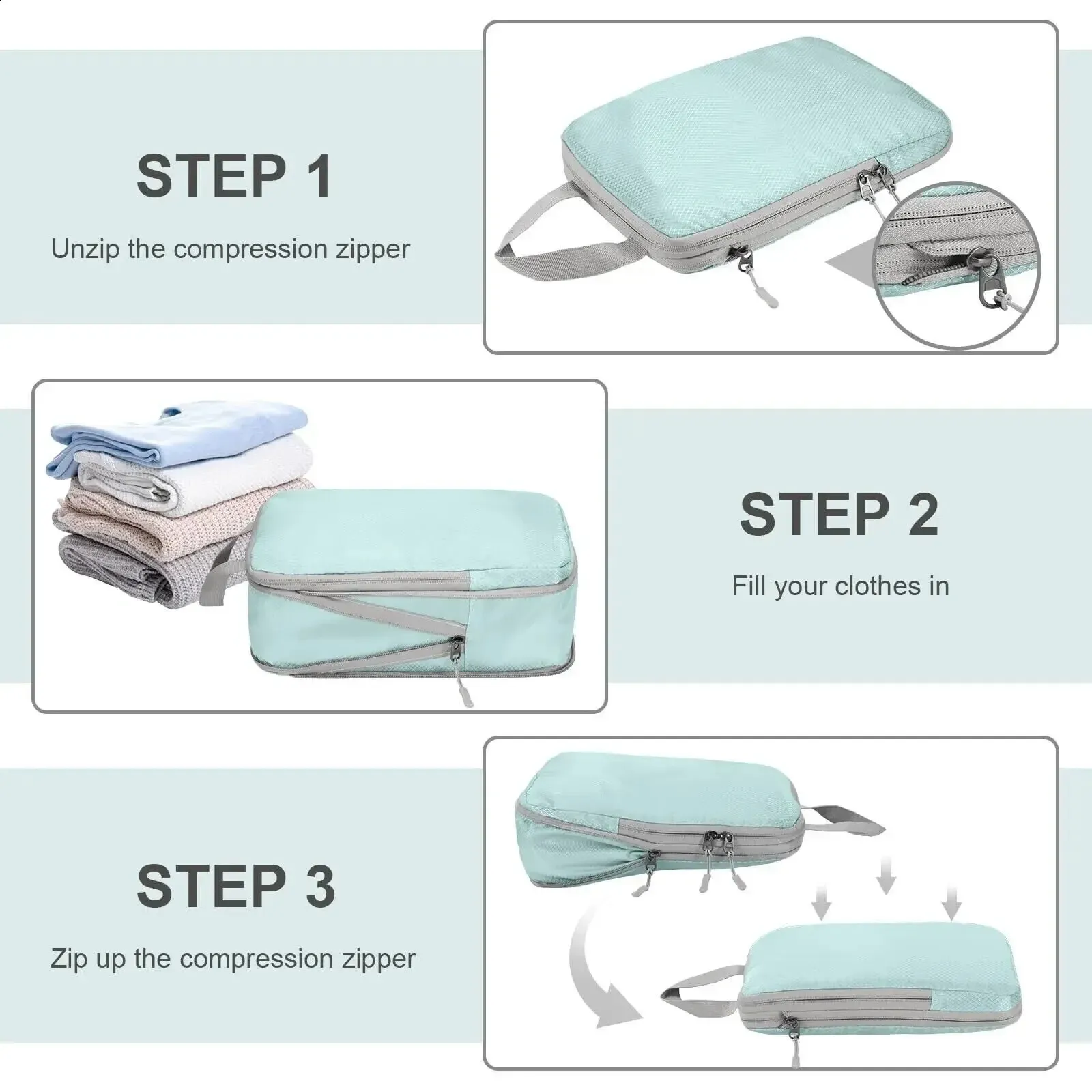 STEP 1

Unzip the compression zipper

STEP 2

Fill your clothes in

STEP 3

Zip up the compression zipper