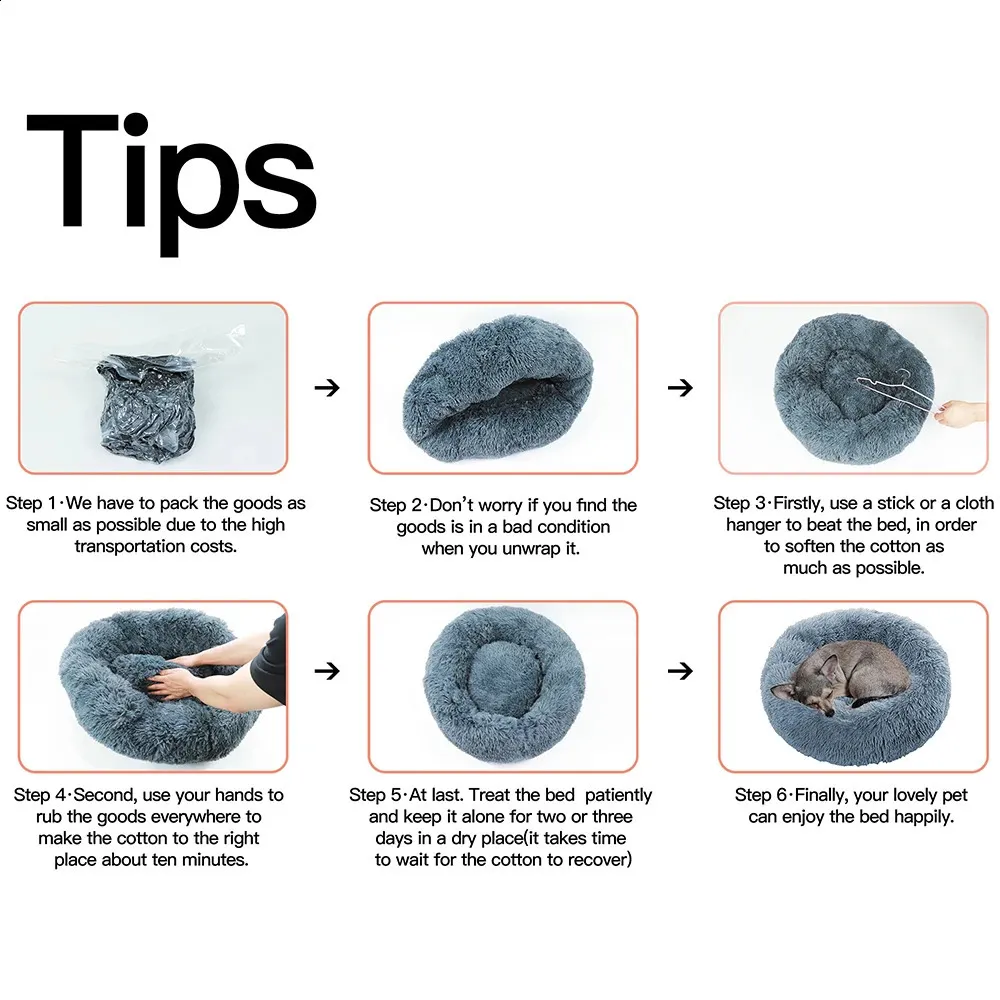 Tips

→

→

Step 1·We have to pack the goods as small as possible due to the high transportation costs.

Step 2·Don't worry if you find the goods is in a bad condition when you unwrap it.

Step 3·Firstly, use a stick or a cloth hanger to beat the bed, in order to soften the cotton as much as possible.

→

→

Step 4·Second, use your hands to rub the goods everywhere to make the cotton to the right place about ten minutes.

Step 5·At last. Treat the bed patiently and keep it alone for two or three days in a dry place(it takes time to wait for the cotton to recover)

Step 6·Finally, your lovely pet can enjoy the bed happily.