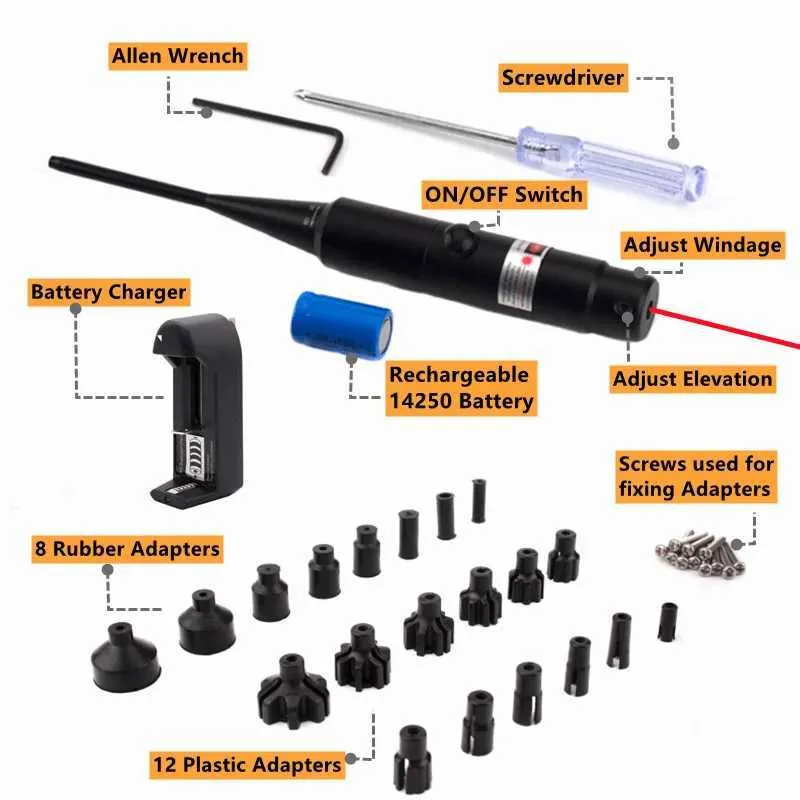 Allen Wrench

Screwdriver

ON/OFF Switch

Adjust Windage

Battery Charger

Rechargeable 14250 Battery

Adjust Elevation

Screws used for fixing Adapters

8 Rubber Adapters

12 Plastic Adapters