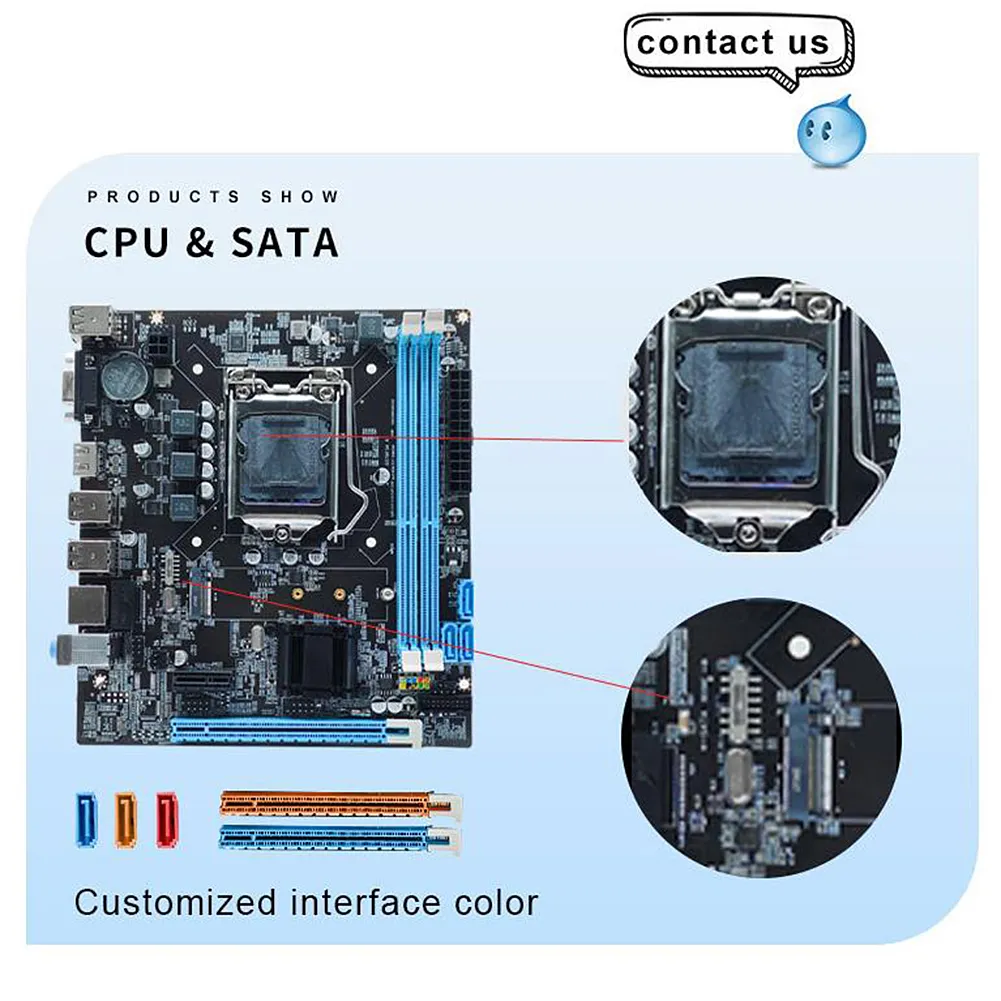 contact us

PRODUCTS SHOW

CPU & SATA

Customized interface color