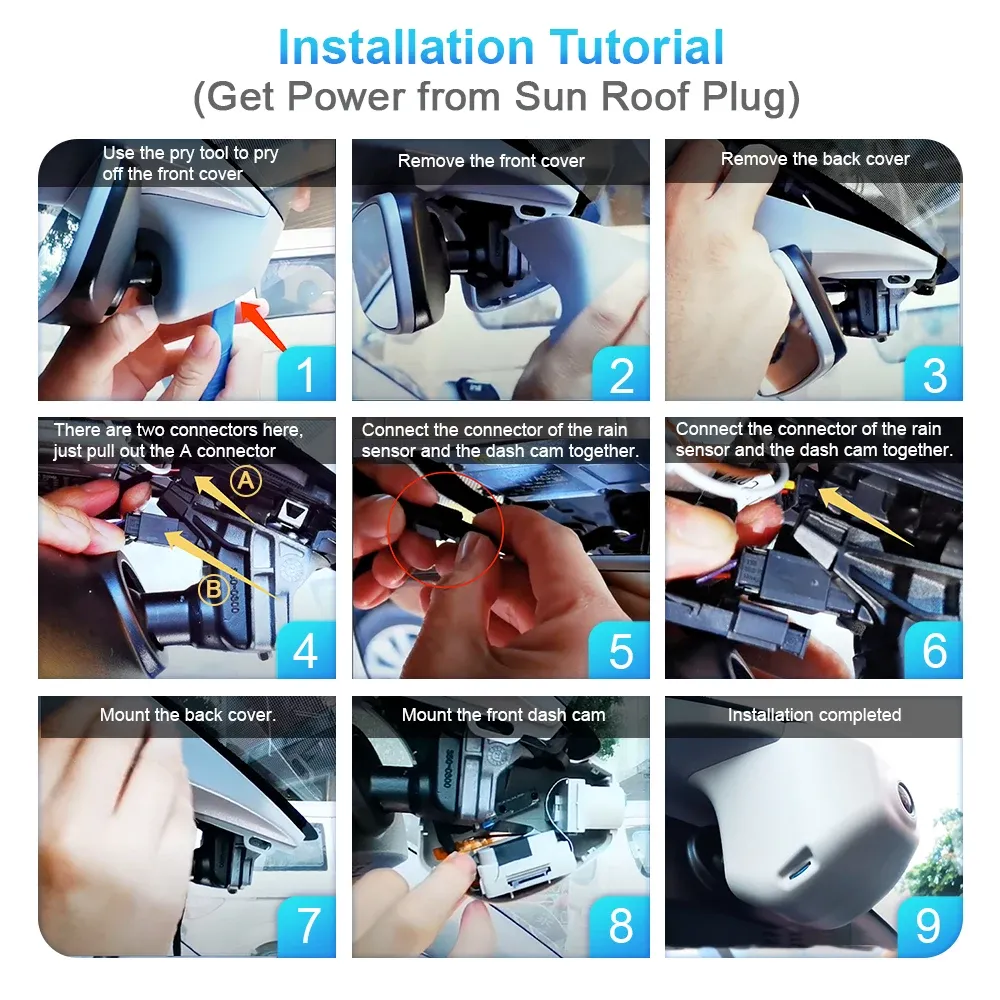 Installation Tutorial
(Get Power from Sun Roof Plug)

Use the pry tool to pry off the front cover
1

Remove the front cover
2

Remove the back cover
3

There are two connectors here, just pull out the A connector
A
B
4

Connect the connector of the rain sensor and the dash cam together.
5

Connect the connector of the rain sensor and the dash cam together.
6

Mount the back cover.
7

Mount the front dash cam
8

Installation completed
9