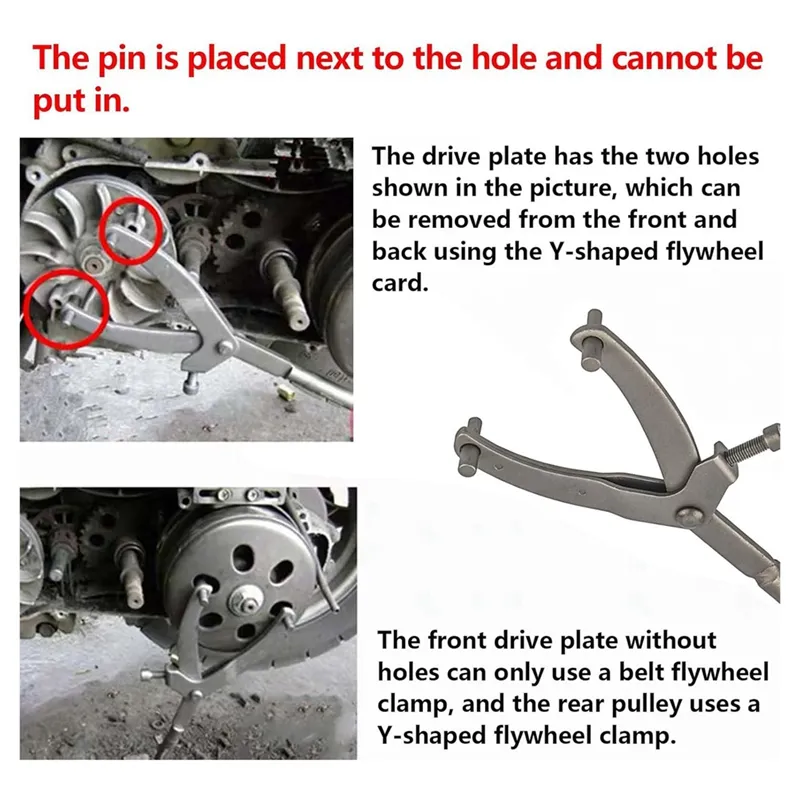 The pin is placed next to the hole and cannot be put in.

The drive plate has the two holes shown in the picture, which can be removed from the front and back using the Y-shaped flywheel card.

The front drive plate without holes can only use a belt flywheel clamp, and the rear pulley uses a Y-shaped flywheel clamp.