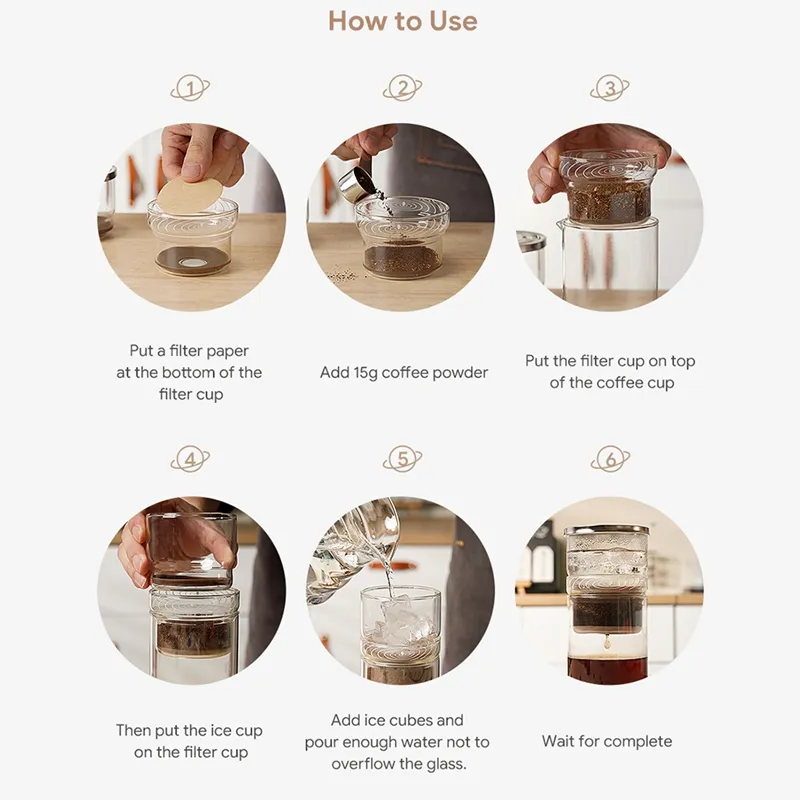 How to Use

1

Put a filter paper at the bottom of the filter cup

2

Add 15g coffee powder

3

Put the filter cup on top of the coffee cup

4

Then put the ice cup on the filter cup

5

Add ice cubes and pour enough water not to overflow the glass.

6

Wait for complete