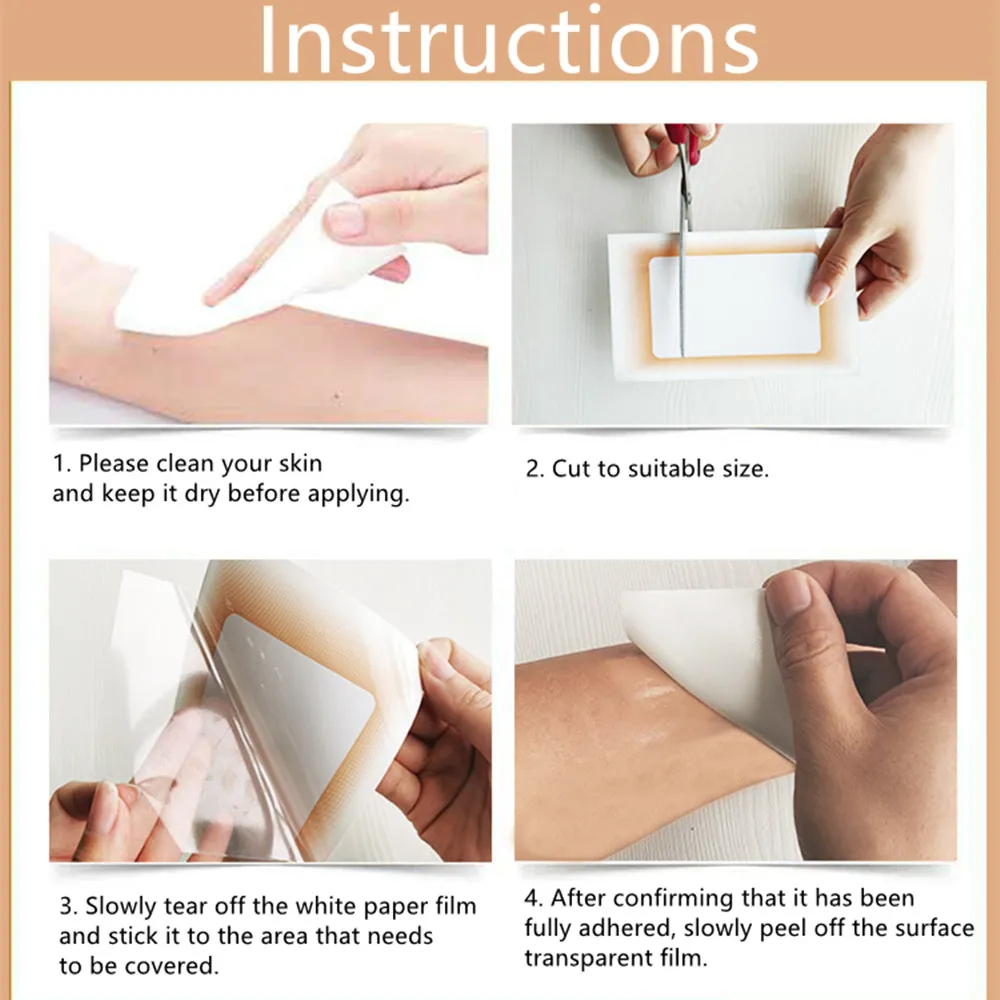 Instructions

1. Please clean your skin and keep it dry before applying.

2. Cut to suitable size.

3. Slowly tear off the white paper film and stick it to the area that needs to be covered.

4. After confirming that it has been fully adhered, slowly peel off the surface transparent film.