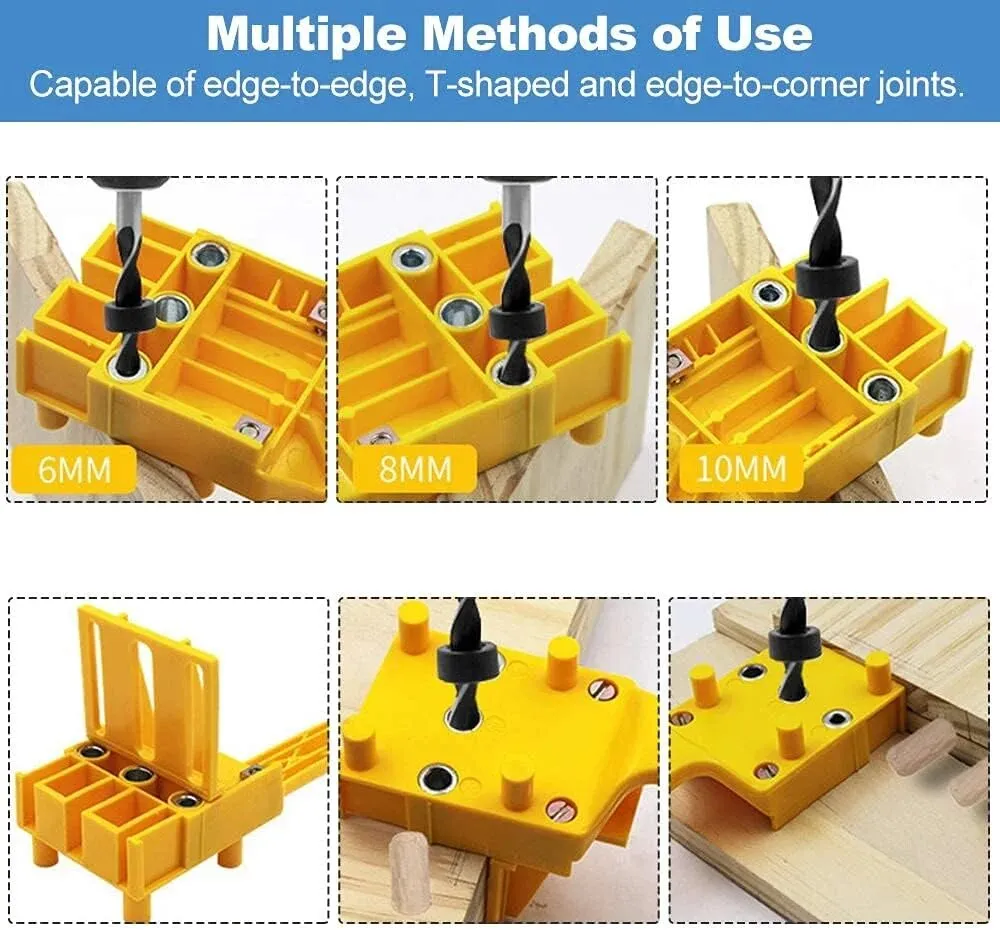 Multiple Methods of Use
Capable of edge-to-edge, T-shaped and edge-to-corner joints.

6MM

8MM

10MM