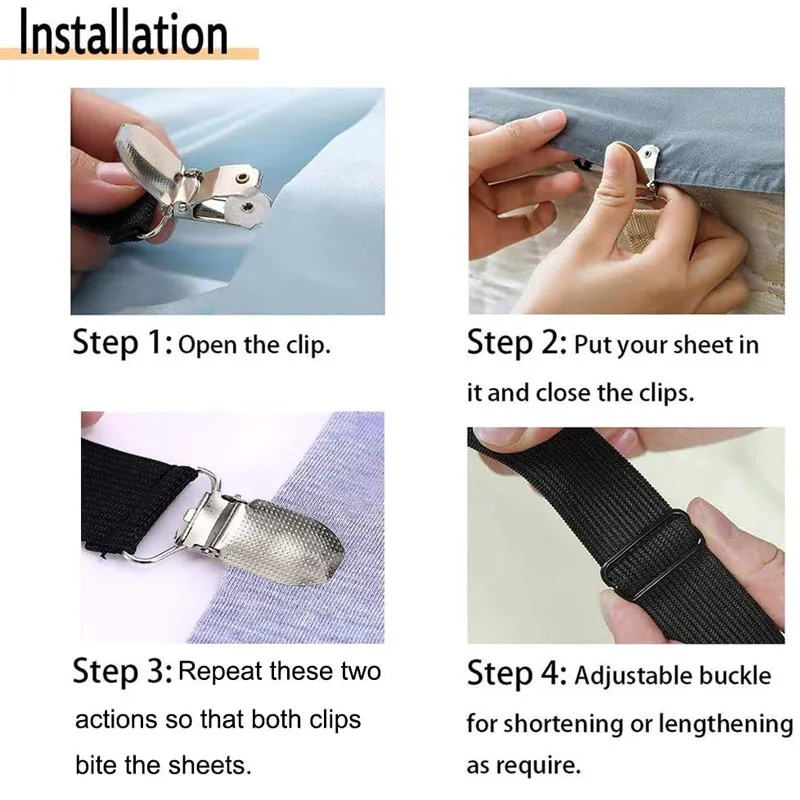 Installation

Step 1: Open the clip.

Step 2: Put your sheet in it and close the clips.

Step 3: Repeat these two actions so that both clips bite the sheets.

Step 4: Adjustable buckle for shortening or lengthening as require.