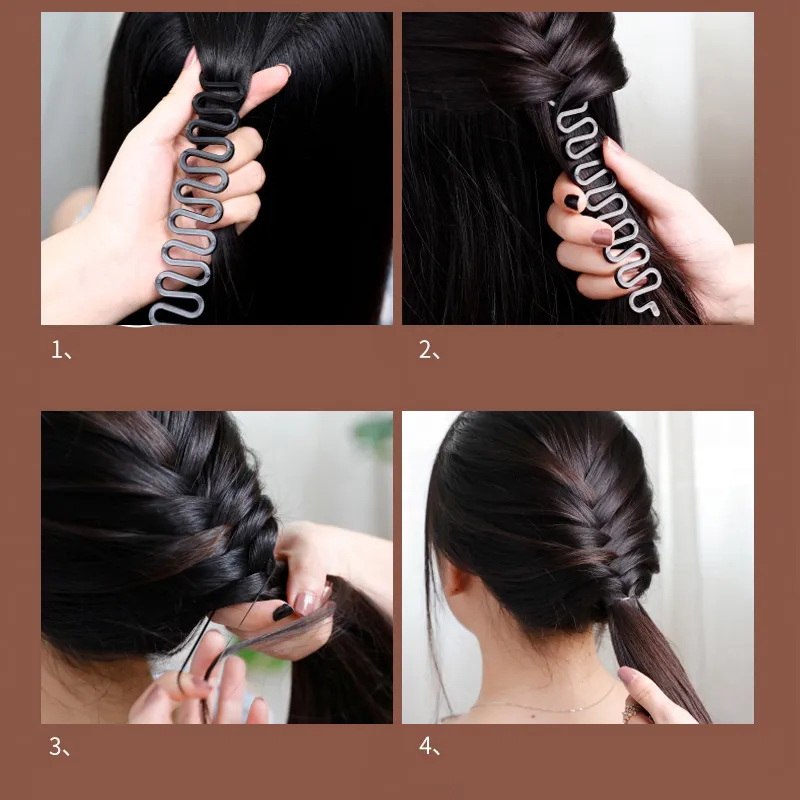 1、

2、

3、

4、